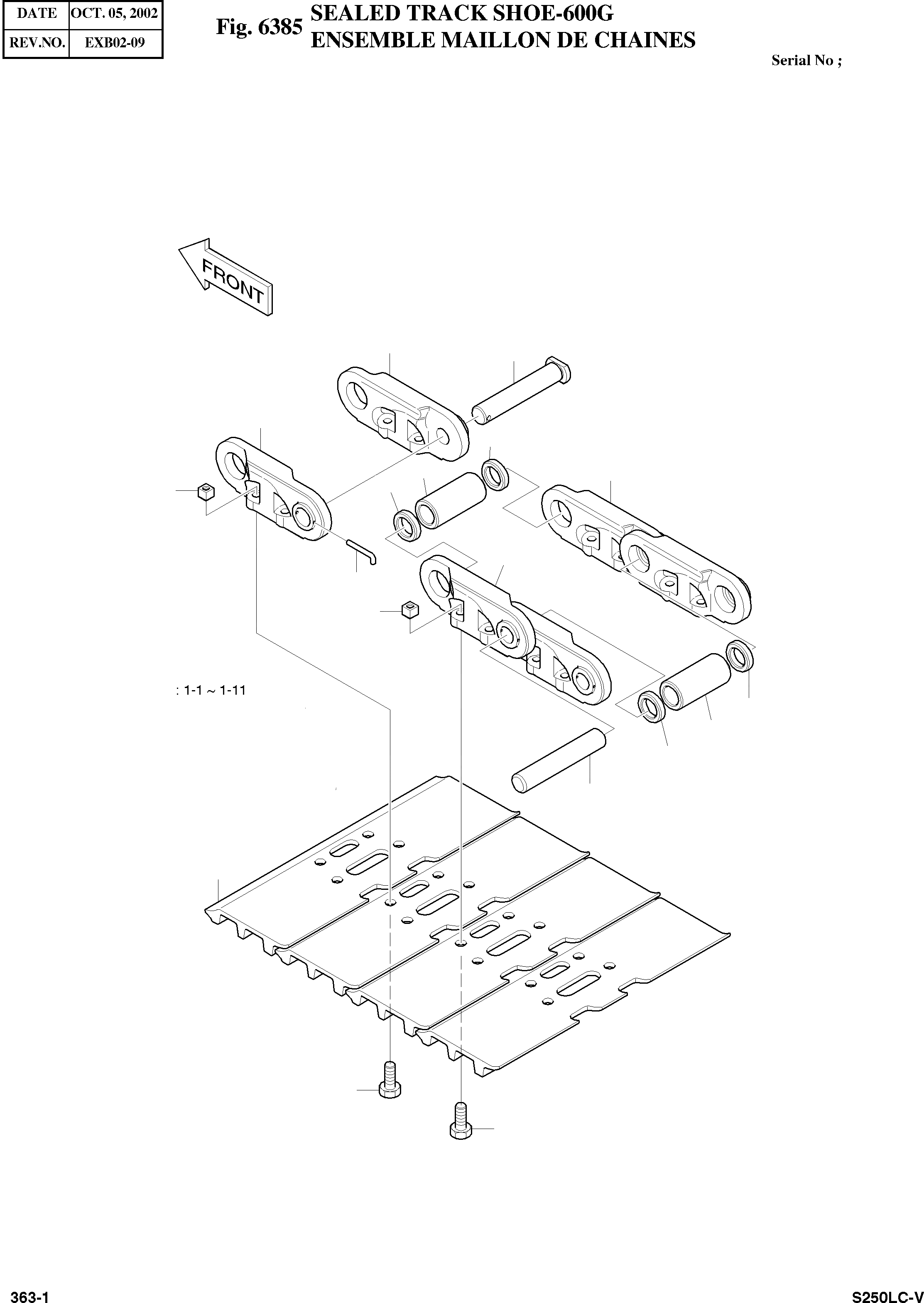 | DATE | OCT. 05, 2002 |
|---|---|
| REV.NO. | EXB02-09 |

Fig. 6385 SEALED TRACK SHOE-600G
ENSEMBLE MAILLON DE CHAINES

Serial No ;

FRONT

: 1-1 ~ 1-11

363-1

S250LC-V