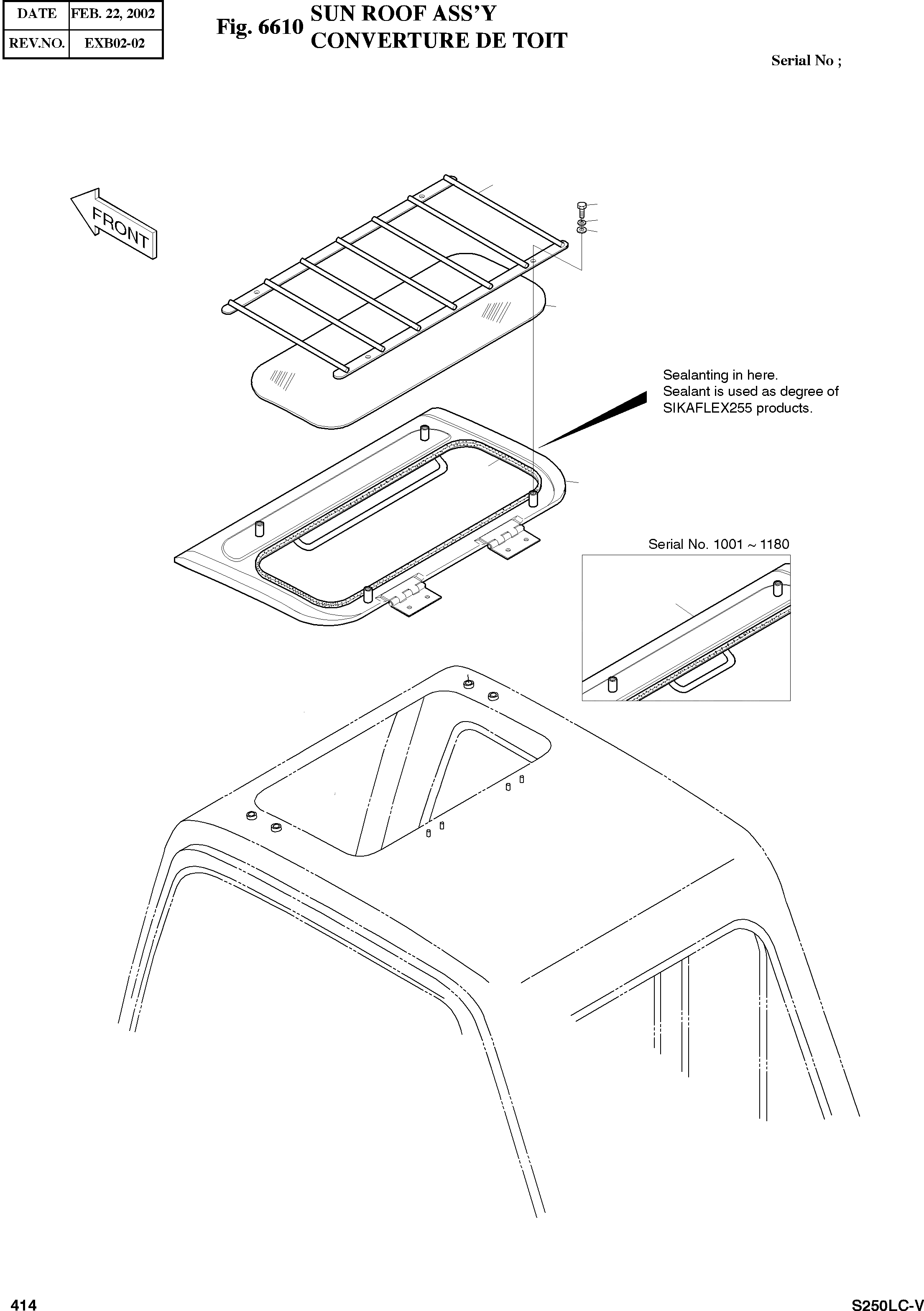 | DATE | FEB. 22, 2002 |
|---|---|
| REV.NO. | EXB02-02 |

Fig. 6610 SUN ROOF ASS'Y
CONVERTURE DE TOIT

Serial No ;

FRONT

Sealanting in here.
Sealant is used as degree of SIKAFLEX255 products.

Serial No. 1001 ~ 1180

414

S250LC-V