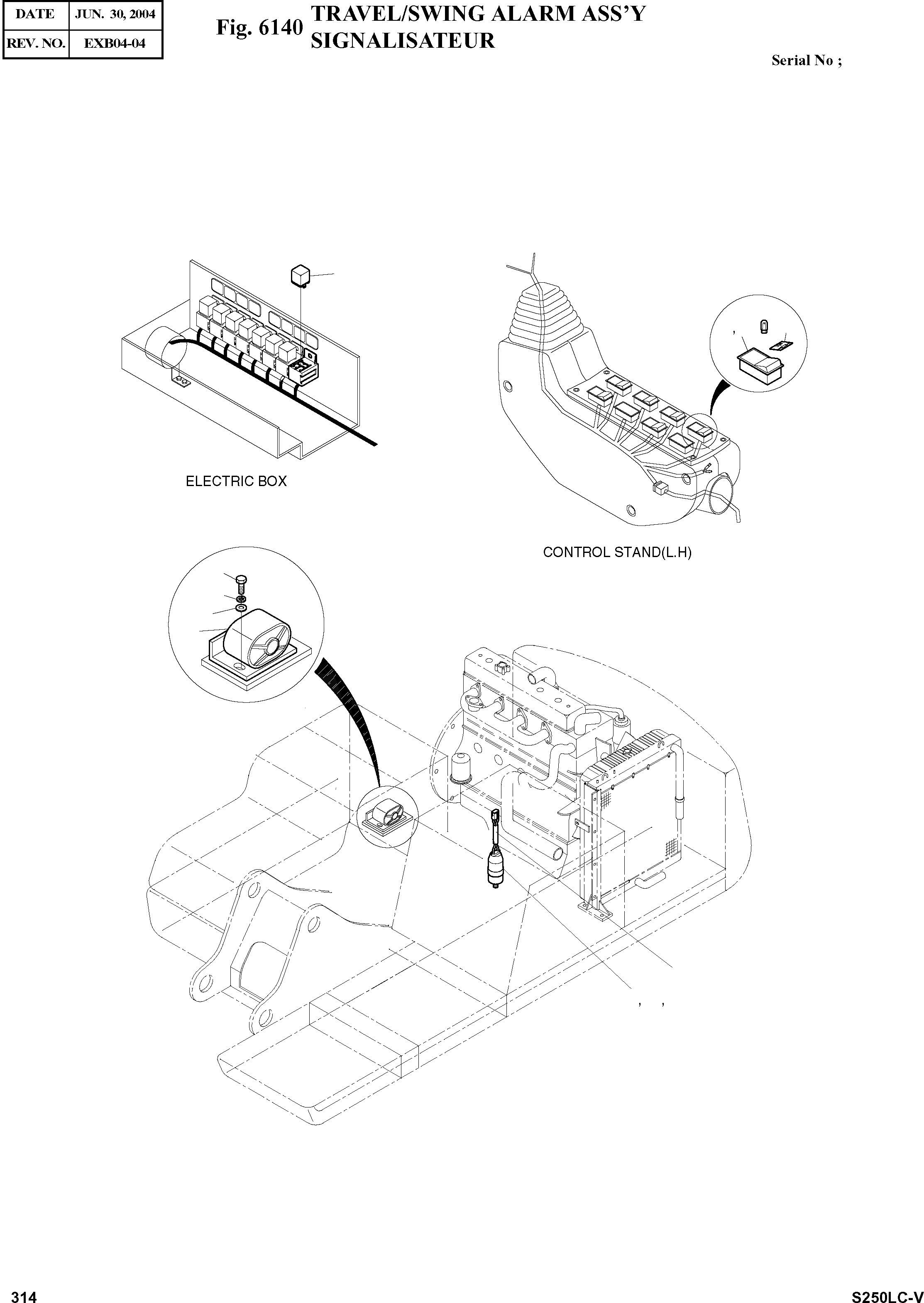 | DATE | JUN. 30, 2004 |
|---|---|
| REV. NO. | EXB04-04 |

Fig. 6140 TRAVEL/SWING ALARM ASS'Y
SIGNALISATEUR

Serial No ;

ELECTRIC BOX

CONTROL STAND(L.H)

314

S250LC-V