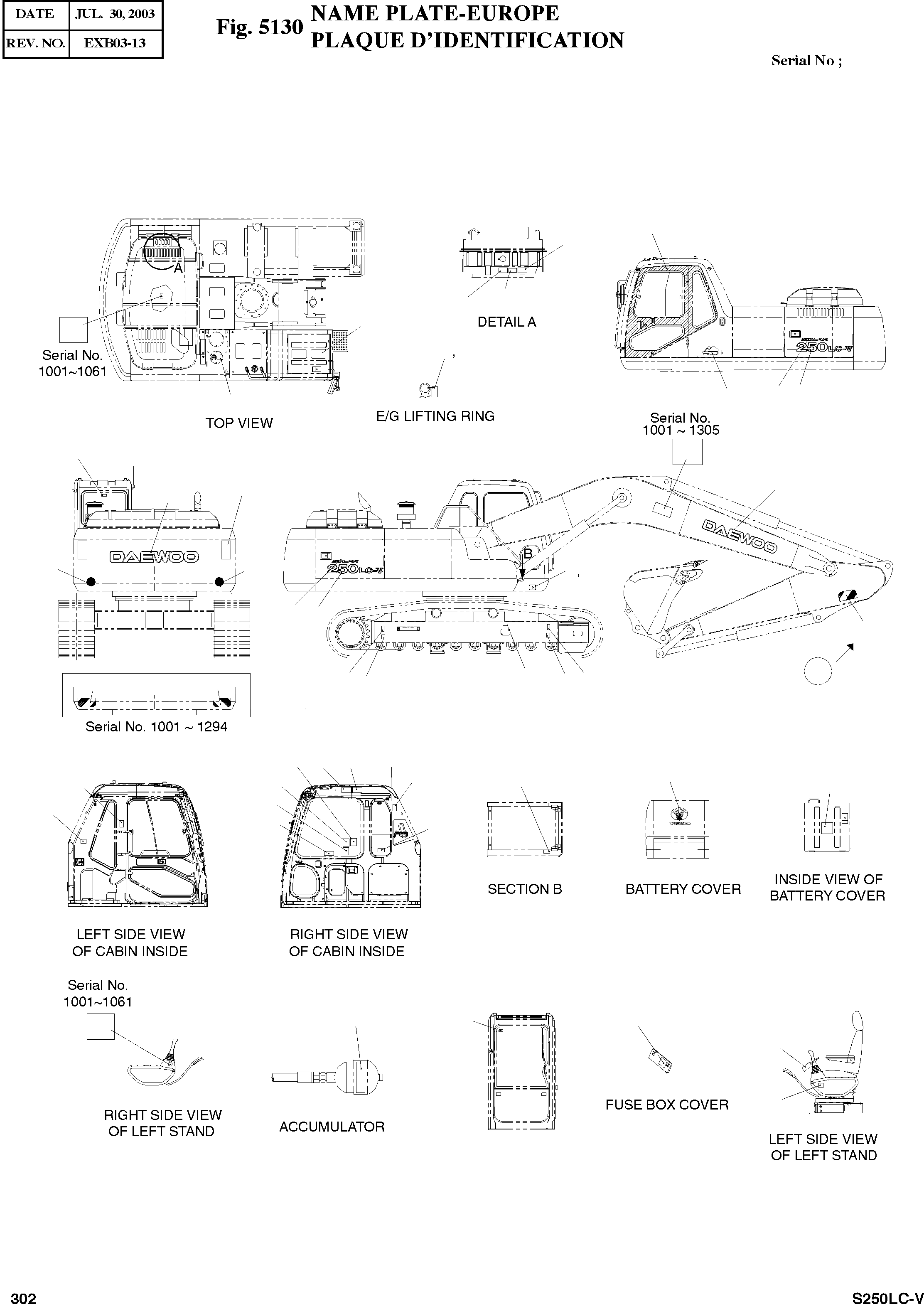 | DATE | JUL. 30, 2003 |
|---|---|
| REV. NO. | EXB03-13 |

Fig. 5130 NAME PLATE-EUROPE PLAQUE D'IDENTIFICATION

Serial No ;

A

Serial No. 1001~1061

TOP VIEW

DETAIL A

E/G LIFTING RING

SOLAR 250LC-V

Serial No. 1001 ~ 1305

DAEWOO

SOLAR 250LC-V

B

DAEWOO

Serial No. 1001 ~ 1294

LEFT SIDE VIEW OF CABIN INSIDE

RIGHT SIDE VIEW OF CABIN INSIDE

SECTION B

DAEWOO

BATTERY COVER

INSIDE VIEW OF BATTERY COVER

Serial No. 1001~1061

RIGHT SIDE VIEW OF LEFT STAND

ACCUMULATOR

FUSE BOX COVER

LEFT SIDE VIEW OF LEFT STAND

302

S250LC-V