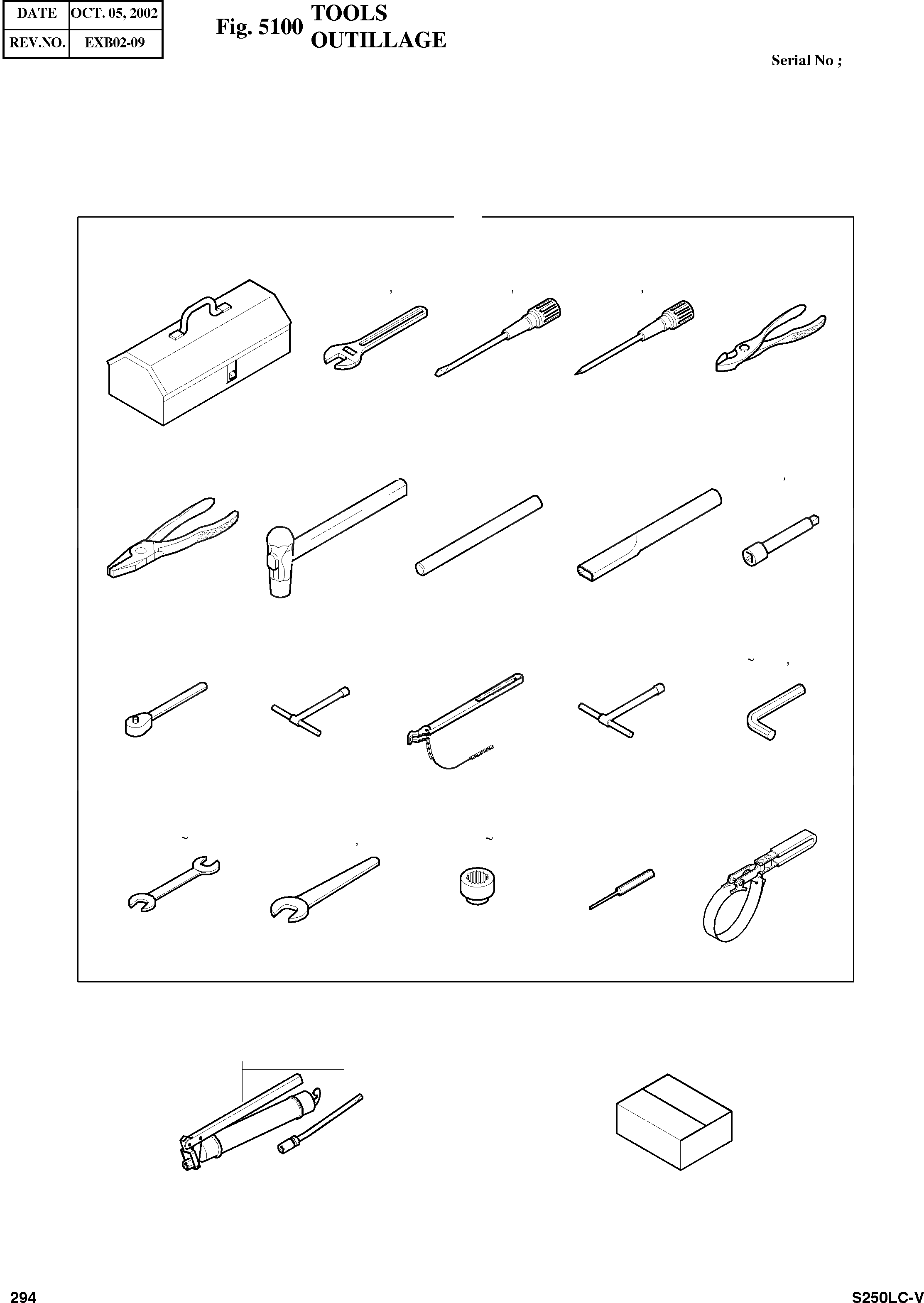 | DATE | OCT. 05, 2002 |
|---|---|
| REV.NO. | EXB02-09 |

Fig. 5100 TOOLS
OUTILLAGE

Serial No ;

294

S250LC-V