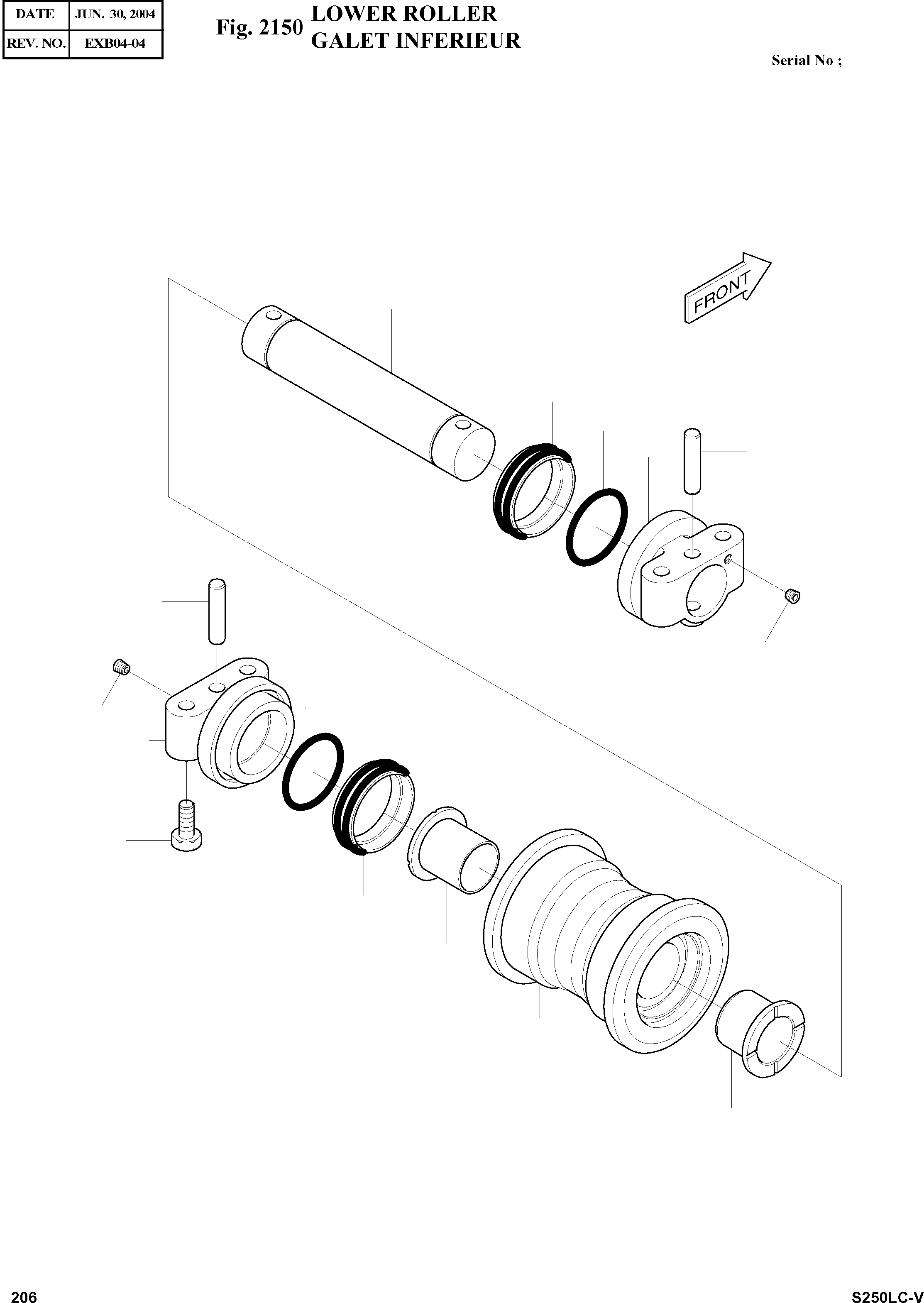 | DATE | JUN. 30, 2004 |
|---|---|
| REV. NO. | EXB04-04 |

Fig. 2150 LOWER ROLLER
GALET INFERIEUR

Serial No ;

FRONT

206

S250LC-V