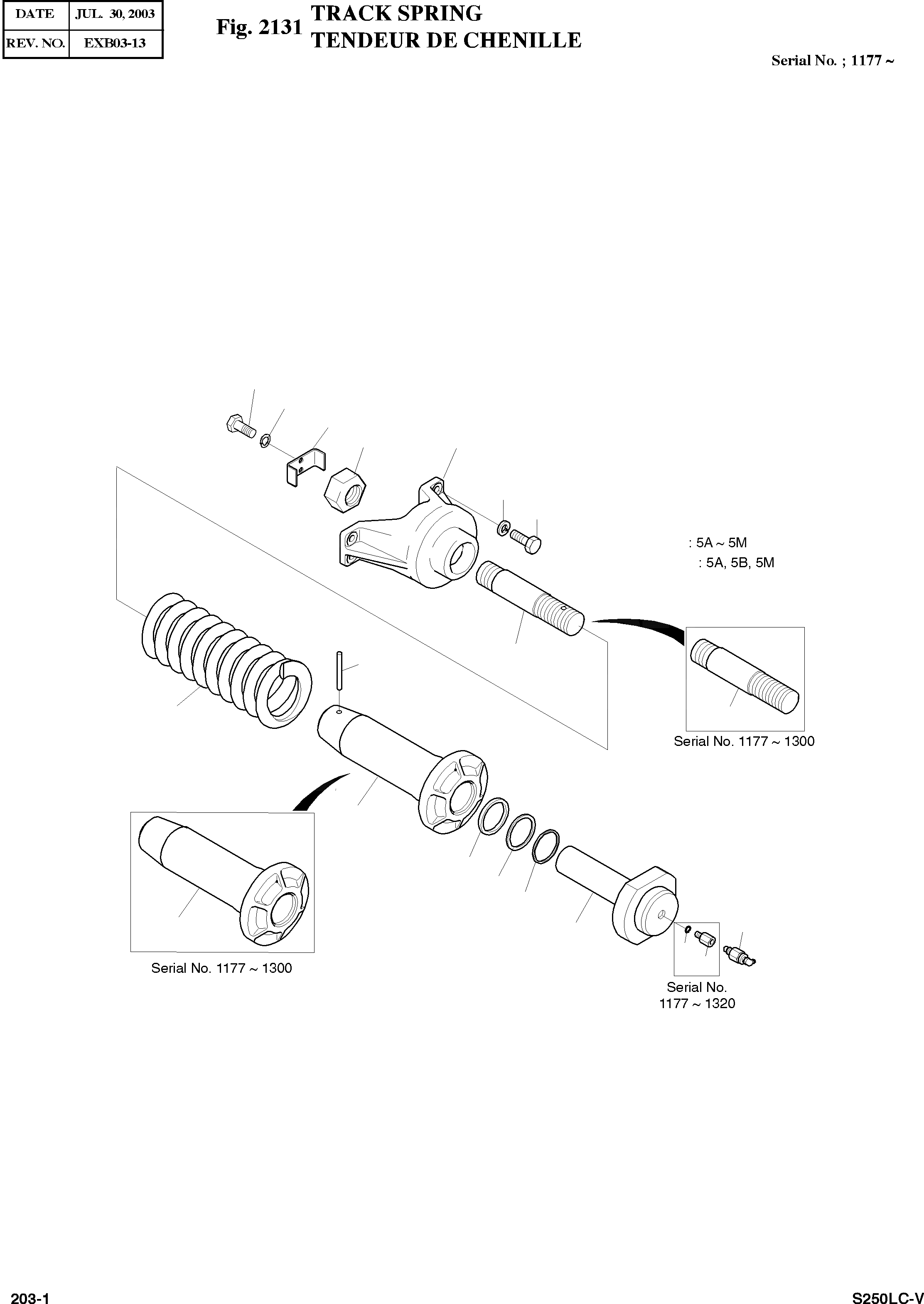 | DATE | JUL. 30, 2003 |
|---|---|
| REV. NO. | EXB03-13 |

Fig. 2131 TRACK SPRING
TENDEUR DE CHENILLE

Serial No. ; 1177 ~

: 5A ~ 5M
: 5A, 5B, 5M

Serial No. 1177 ~ 1300

Serial No. 1177 ~ 1300

Serial No.
1177 ~ 1320

203-1

S250LC-V