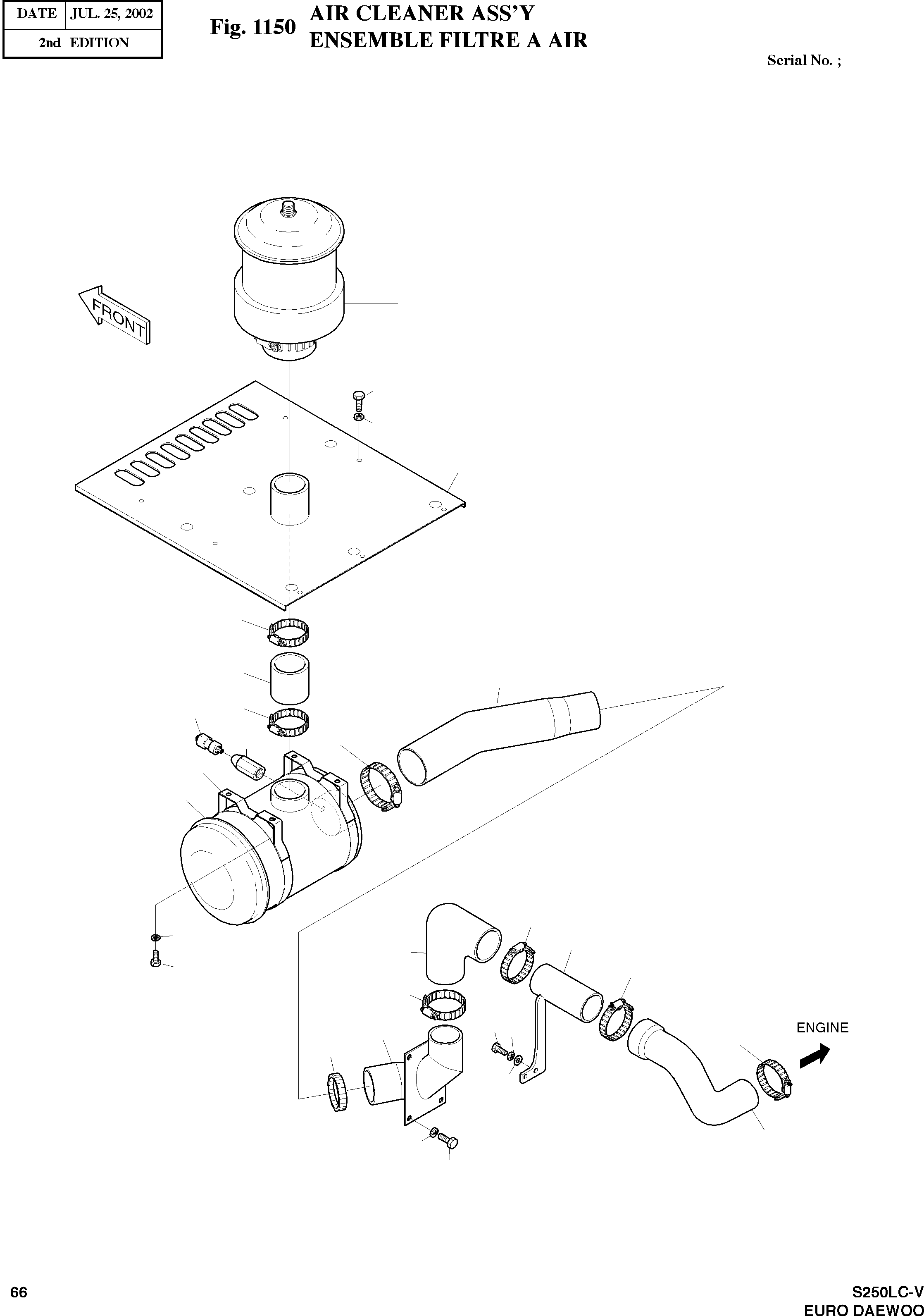 | DATE | JUL. 25, 2002 |
|---|---|
| 2nd EDITION | |

Fig. 1150 AIR CLEANER ASS'Y
ENSEMBLE FILTRE A AIR

Serial No. ;

FRONT

ENGINE

66

S250LC-V
EURO DAEWOO