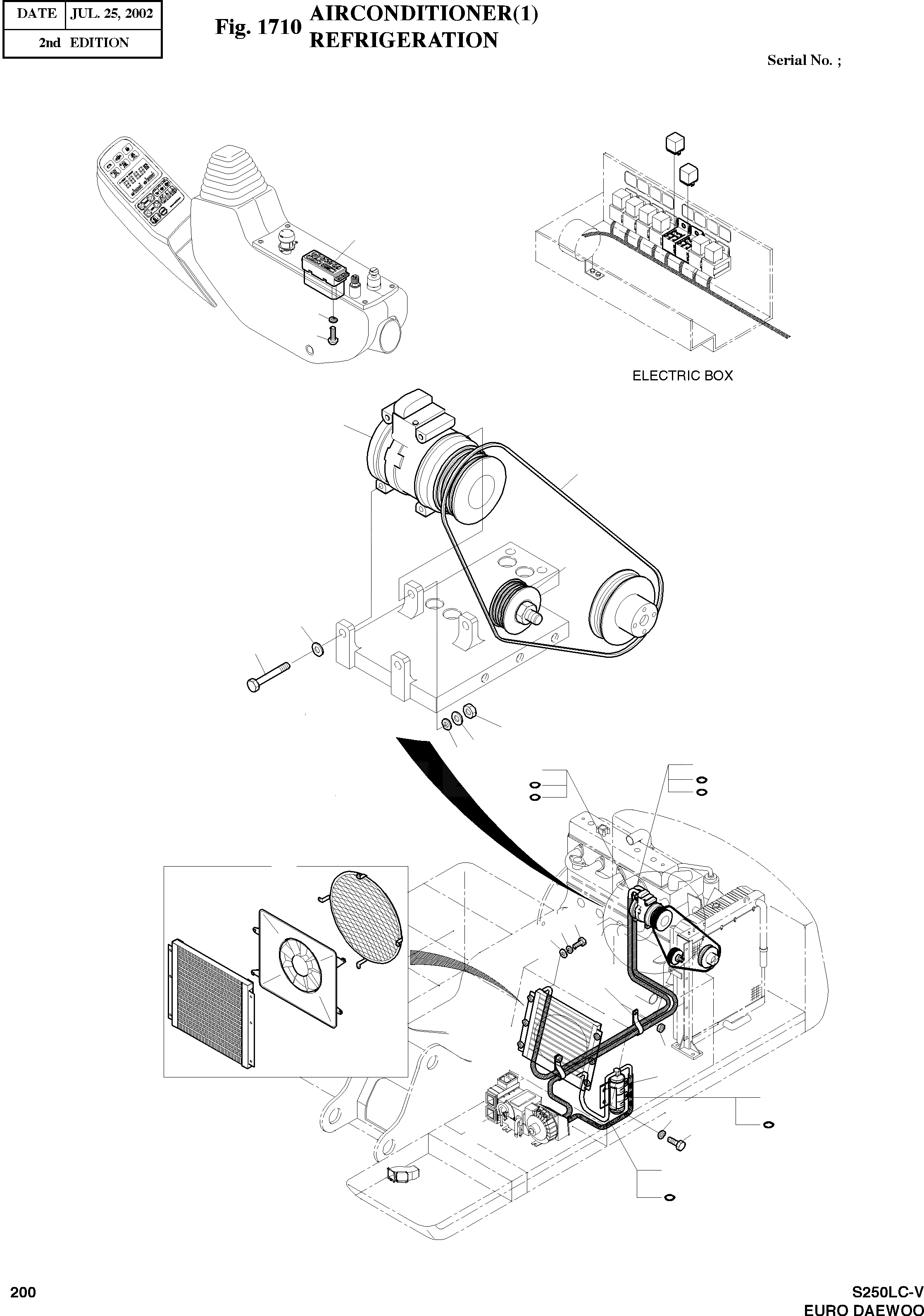 | DATE | JUL. 25, 2002 |
|---|---|
| 2nd EDITION | |

Fig. 1710 AIRCONDITIONER(1) REFRIGERATION

Serial No. ;

ELECTRIC BOX

200

S250LC-V
EURO DAEWOO