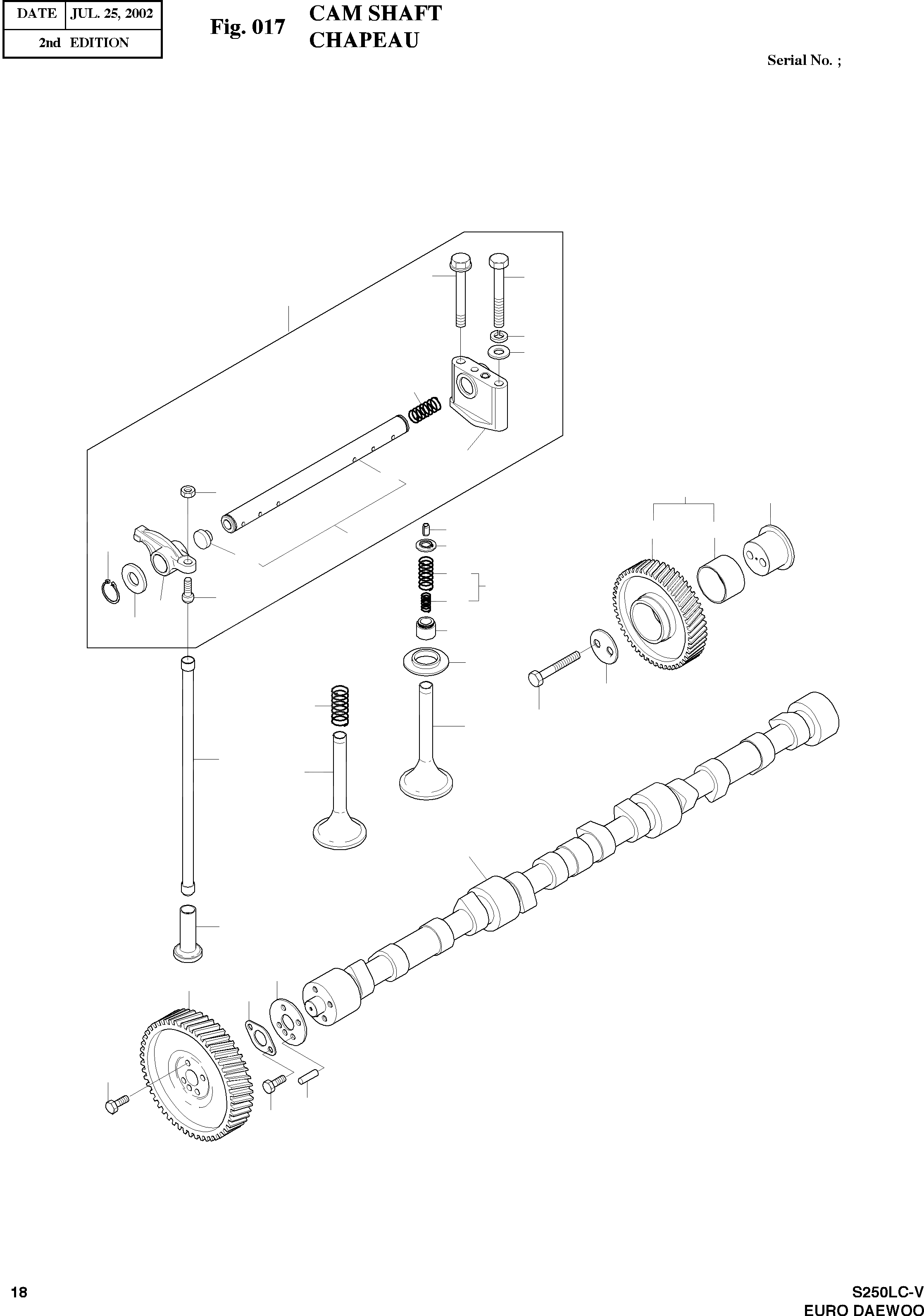 | DATE | JUL. 25, 2002 |
|---|---|
| 2nd EDITION | |

Fig. 017 CAM SHAFT
CHAPEAU

Serial No. ;

18

S250LC-V
EURO DAEWOO