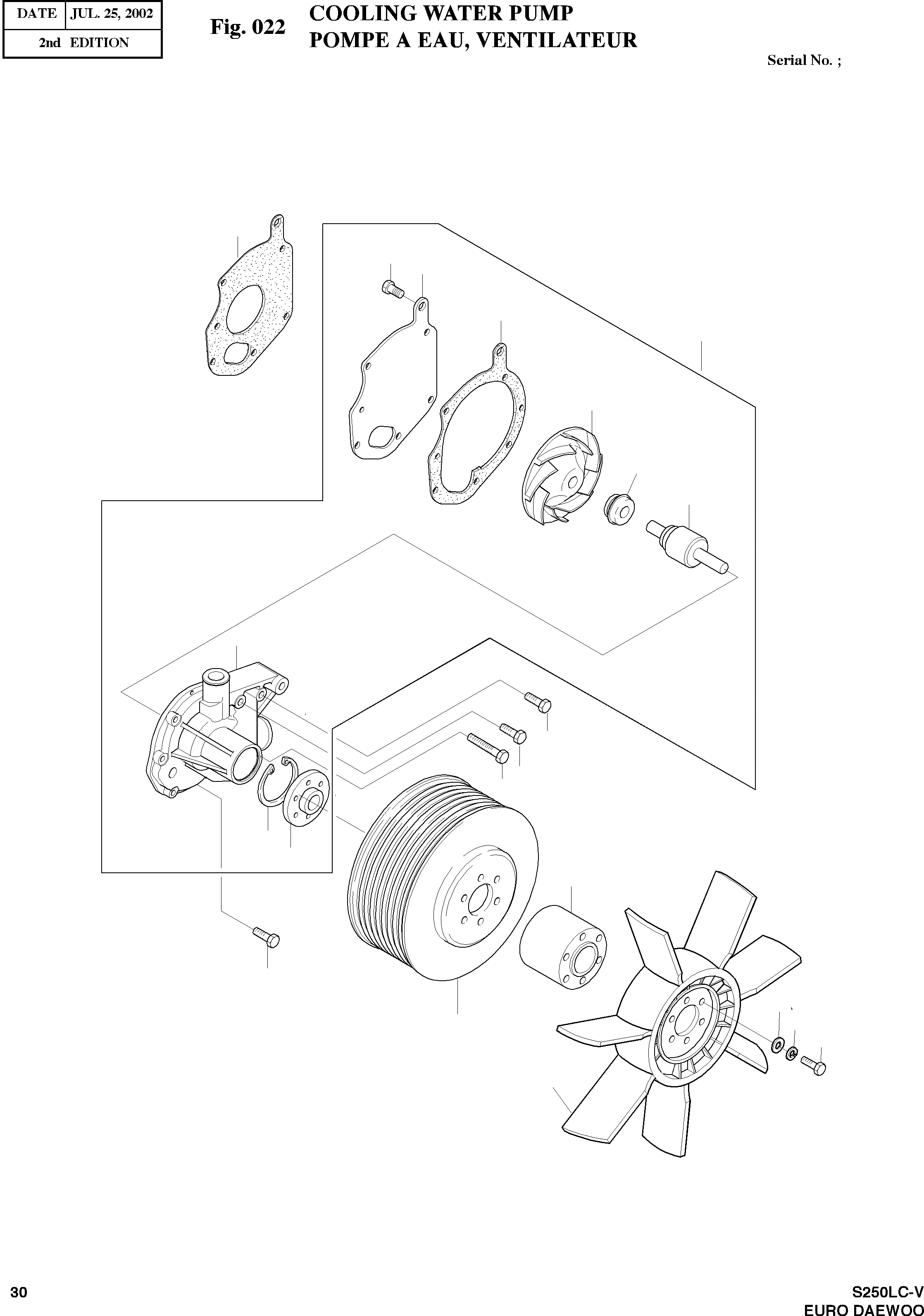 | DATE | JUL. 25, 2002 |
|---|---|
| 2nd EDITION | |

Fig. 022

COOLING WATER PUMP
POMPE A EAU, VENTILATEUR

Serial No. ;

30

S250LC-V
EURO DAEWOO