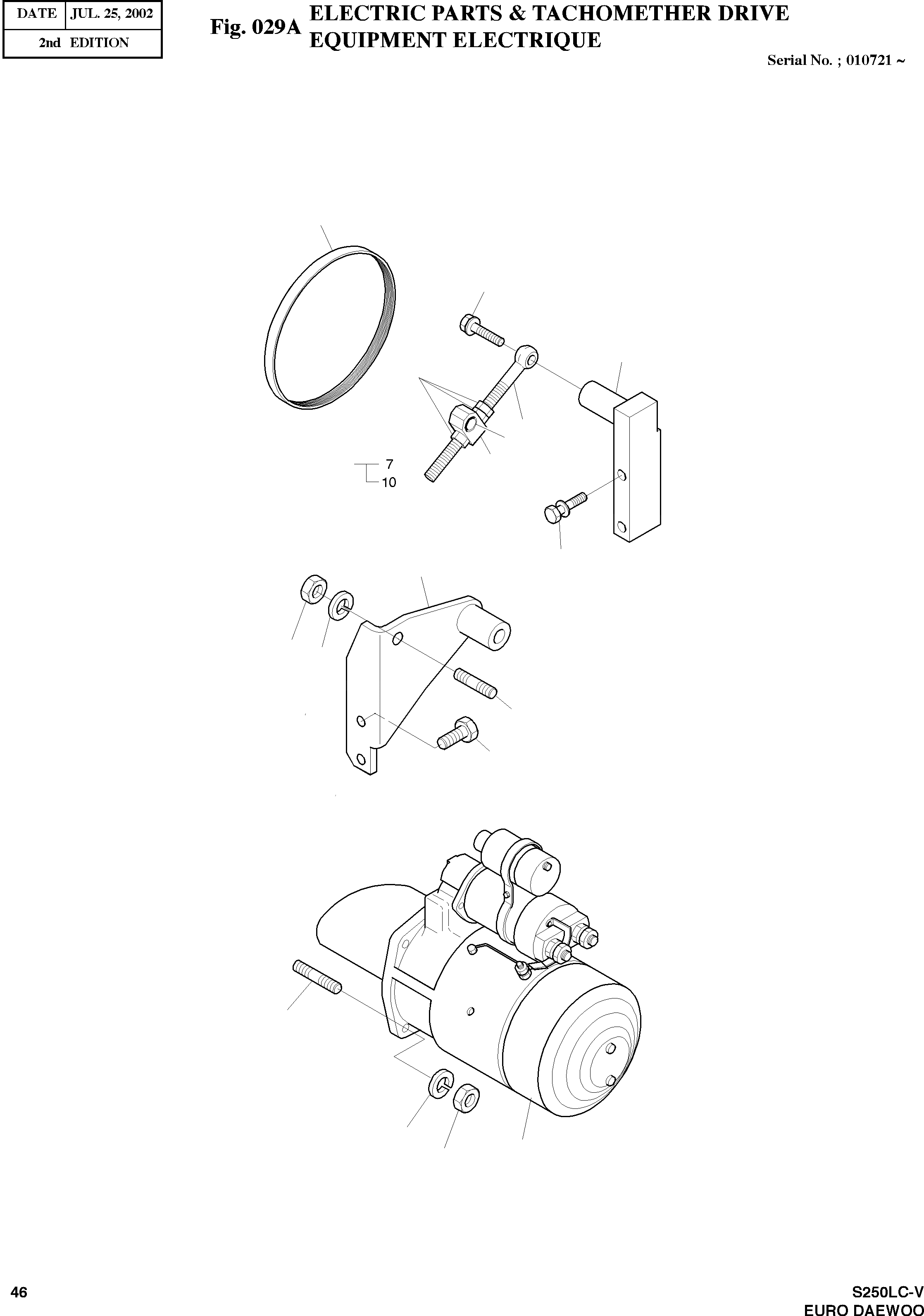 | DATE | JUL. 25, 2002 |
|---|---|
| 2nd EDITION | |

Fig. 029A ELECTRIC PARTS & TACHOMETHER DRIVE
EQUIPMENT ELECTRIQUE

Serial No. ; 010721 ~

7
10

46

S250LC-V
EURO DAEWOO