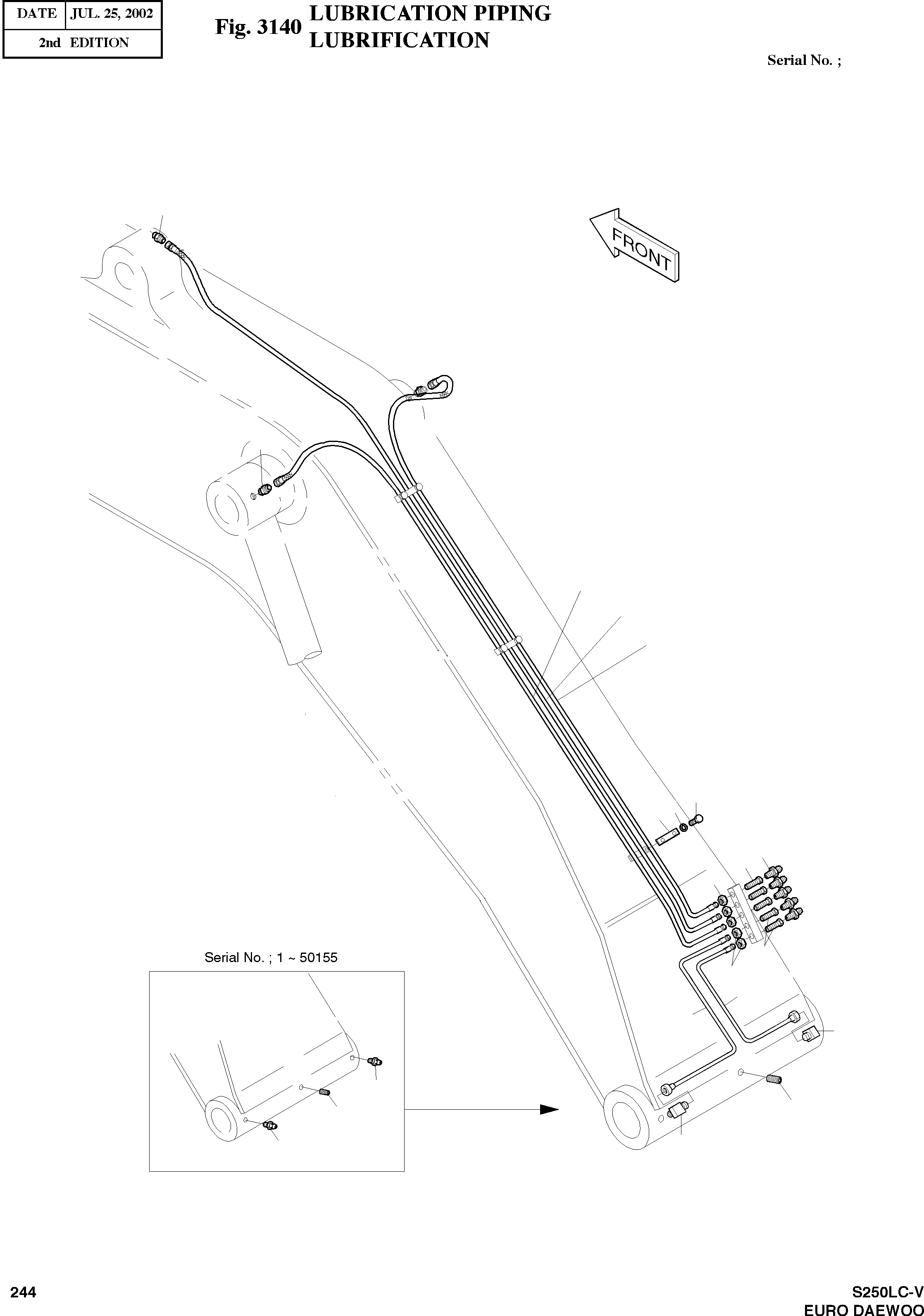 | DATE | JUL. 25, 2002 |
|---|---|
| 2nd EDITION | |

Fig. 3140 LUBRICATION PIPING
LUBRIFICATION

Serial No. ;

FRONT

Serial No. ; 1 ~ 50155

244

S250LC-V
EURO DAEWOO