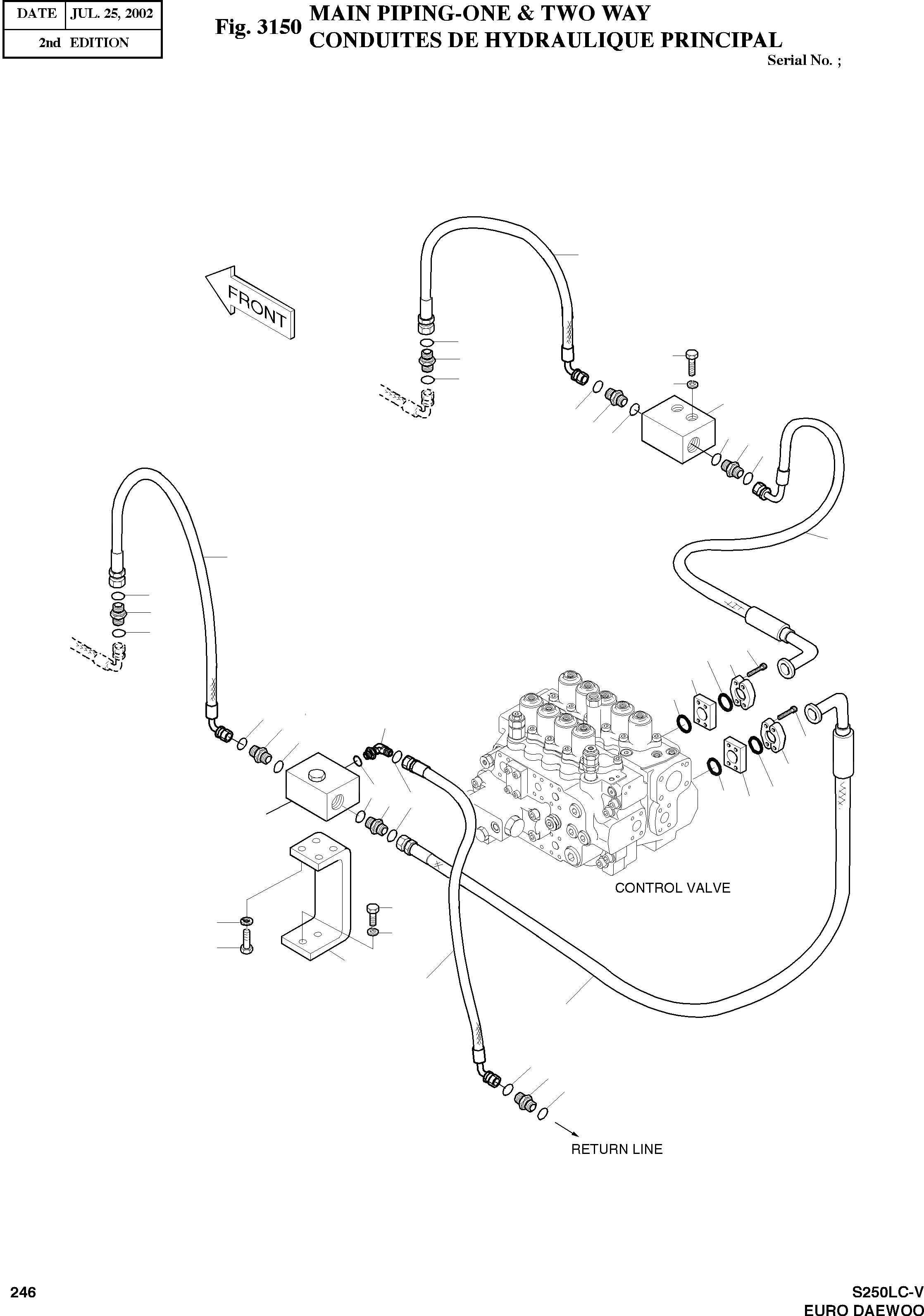 | DATE | JUL. 25, 2002 |
|---|---|
| 2nd EDITION | |

Fig. 3150 MAIN PIPING-ONE & TWO WAY
CONDUITES DE HYDRAULIQUE PRINCIPAL

Serial No. ;

FRONT

CONTROL VALVE

RETURN LINE

246

S250LC-V
EURO DAEWOO