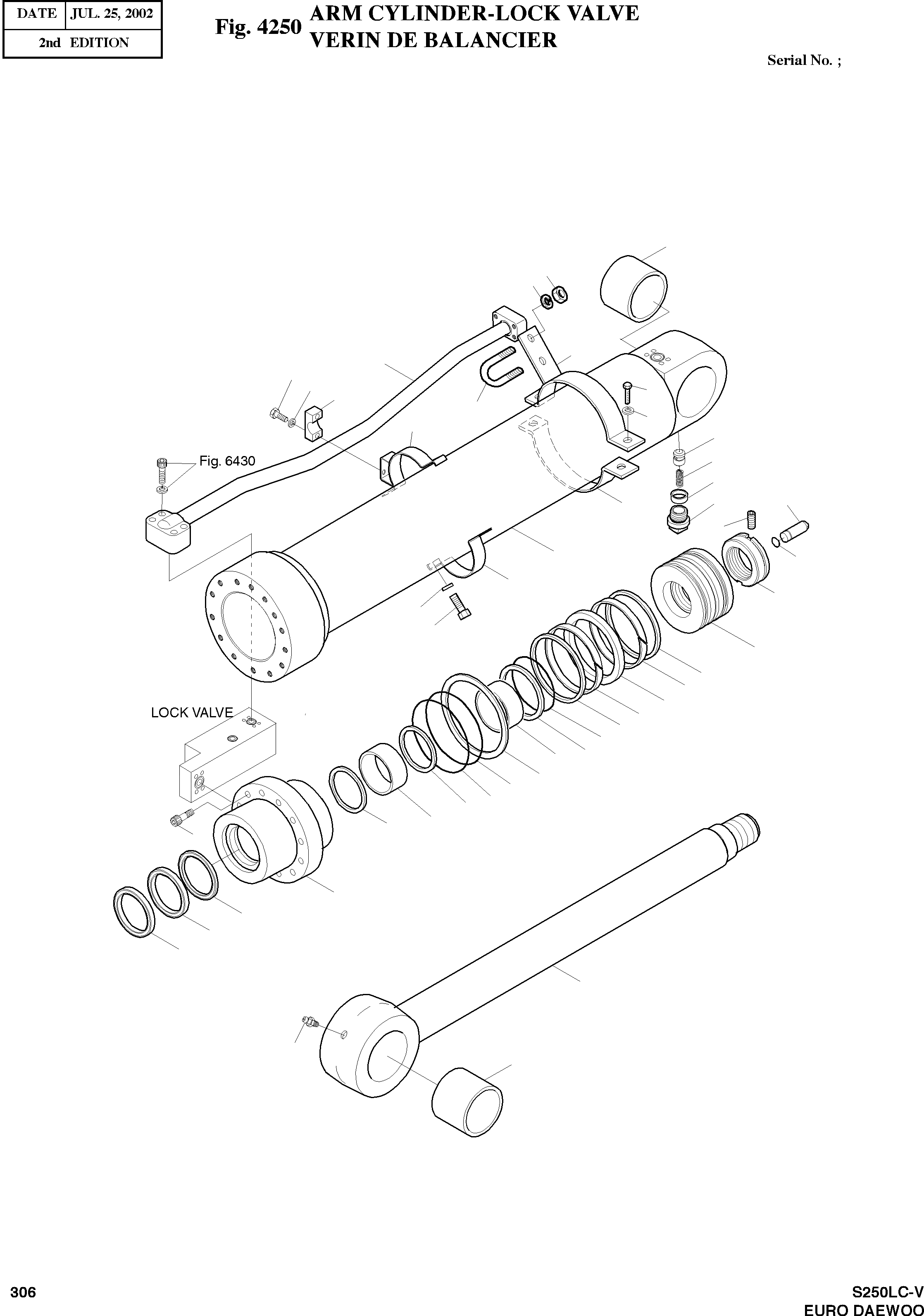 | DATE | JUL. 25, 2002 |
|---|---|
| 2nd EDITION | |

Fig. 4250 ARM CYLINDER-LOCK VALVE
VERIN DE BALANCIER

Serial No. ;

Fig. 6430

LOCK VALVE

306

S250LC-V
EURO DAEWOO