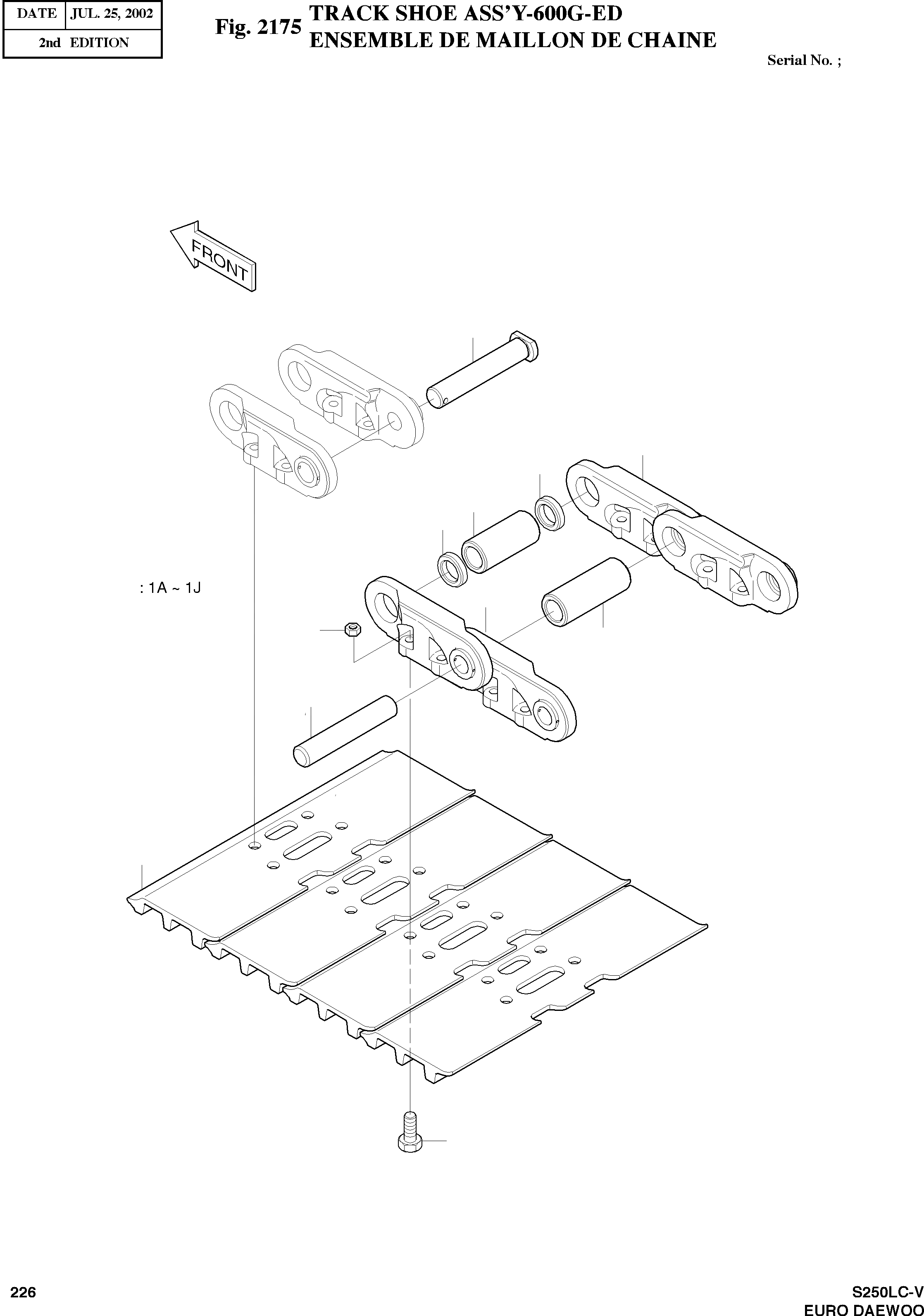 | DATE | JUL. 25, 2002 |
|---|---|
| 2nd EDITION | |

Fig. 2175 TRACK SHOE ASS'Y-600G-ED
ENSEMBLE DE MAILLON DE CHAINE

Serial No. ;

FRONT

: 1A ~ 1J

226

S250LC-V
EURO DAEWOO