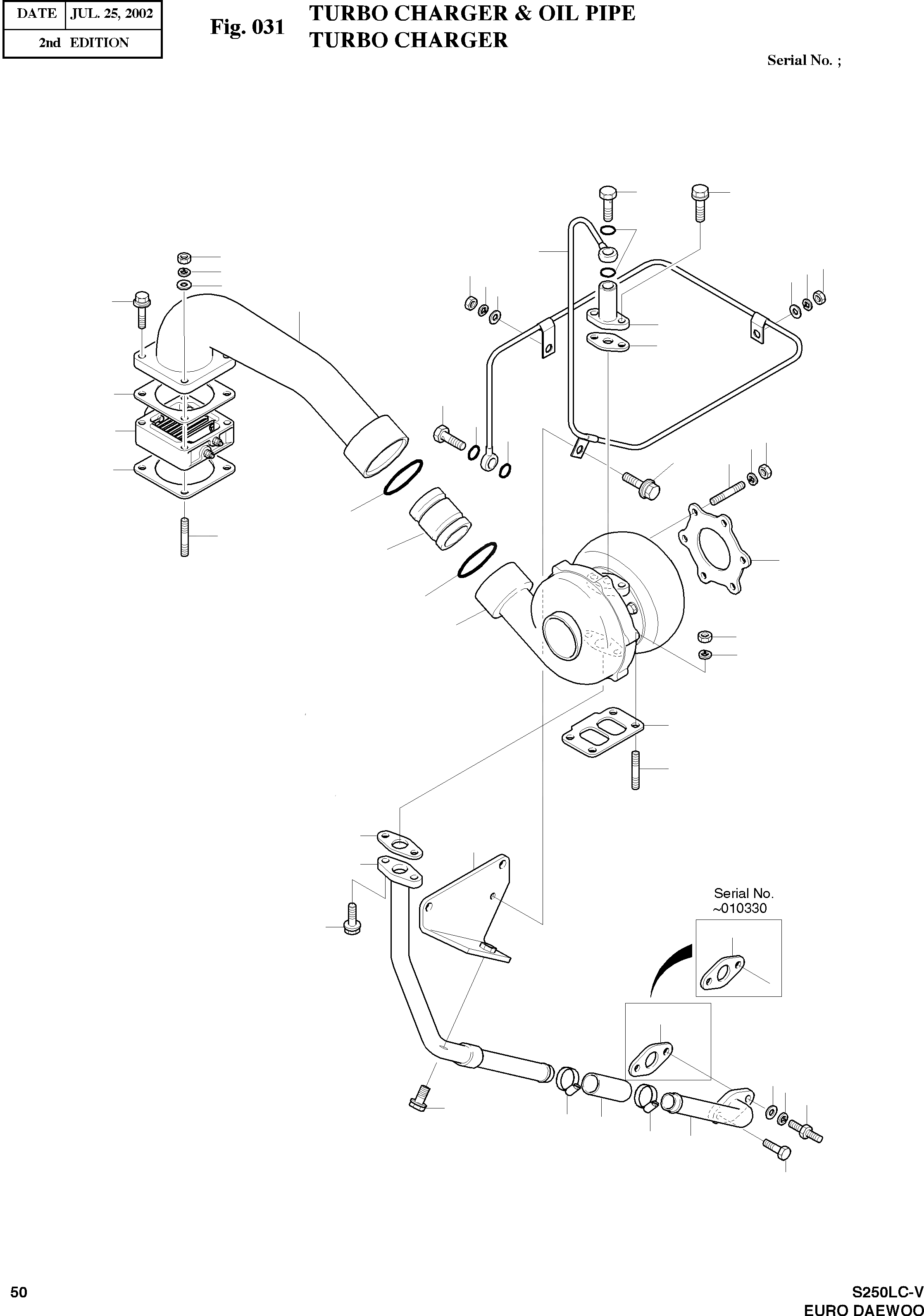 | DATE | JUL. 25, 2002 |
|---|---|
| 2nd EDITION | |

Fig. 031

TURBO CHARGER & OIL PIPE
TURBO CHARGER

Serial No. ;

Serial No.
~010330

50

S250LC-V
EURO DAEWOO