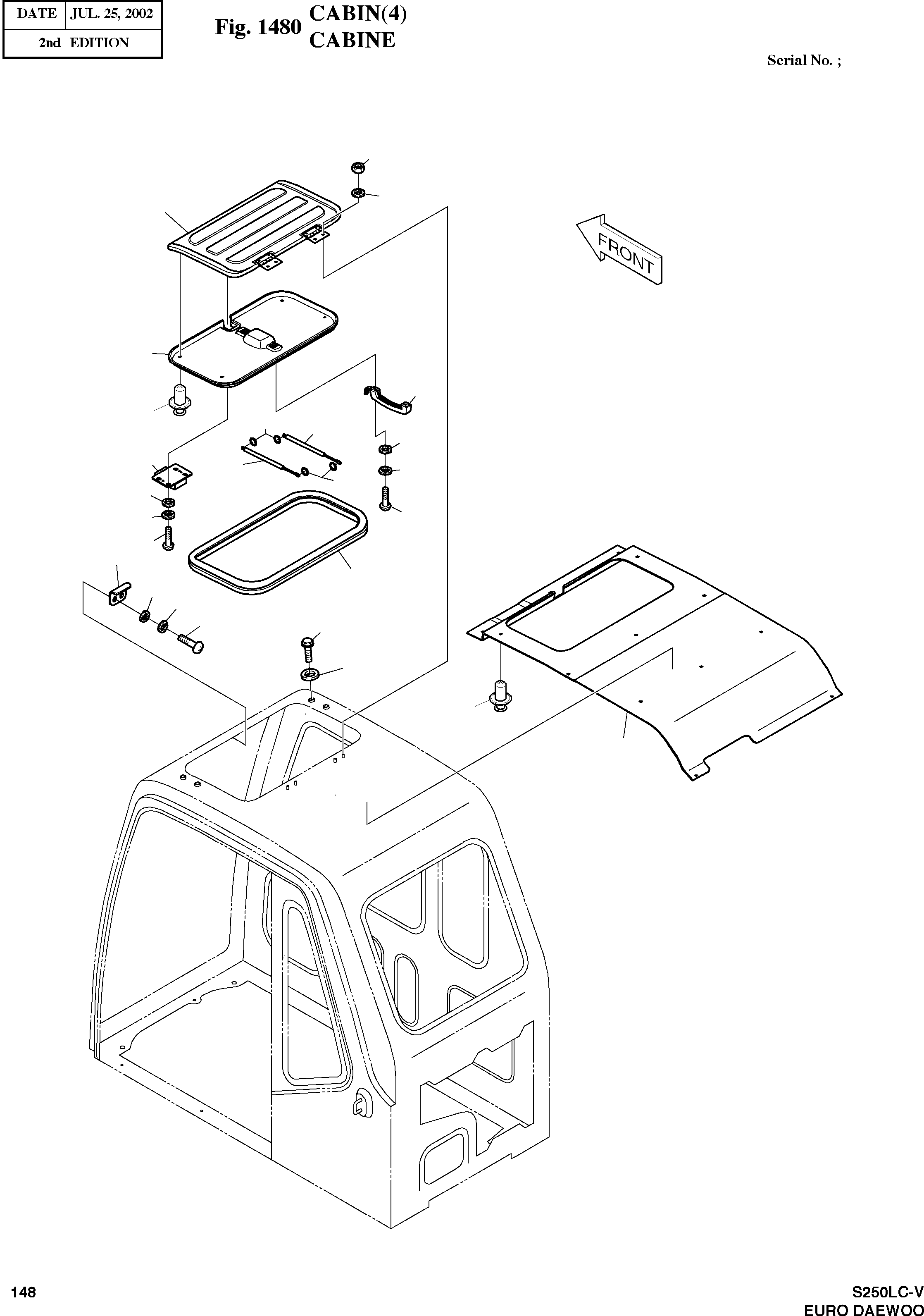 | DATE | JUL. 25, 2002 |
|---|---|
| 2nd EDITION | |

Fig. 1480 CABIN(4)
CABINE

Serial No. ;

FRONT

148

S250LC-V
EURO DAEWOO