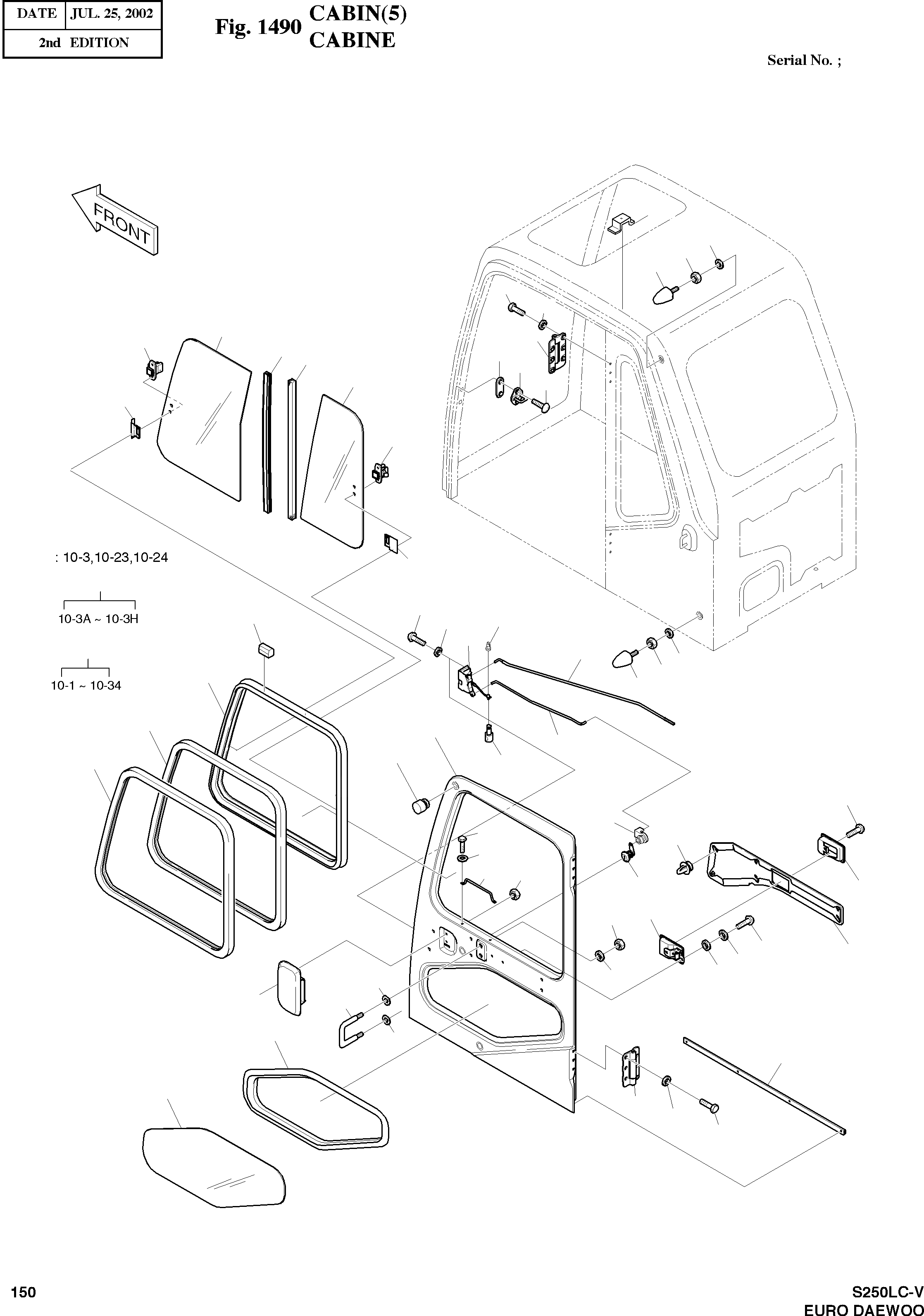 | DATE | JUL. 25, 2002 |
|---|---|
| 2nd EDITION | |

Fig. 1490 CABIN(5)
CABINE

Serial No. ;

FRONT

: 10-3,10-23,10-24

10-3A ~ 10-3H

10-1 ~ 10-34

150

S250LC-V
EURO DAEWOO