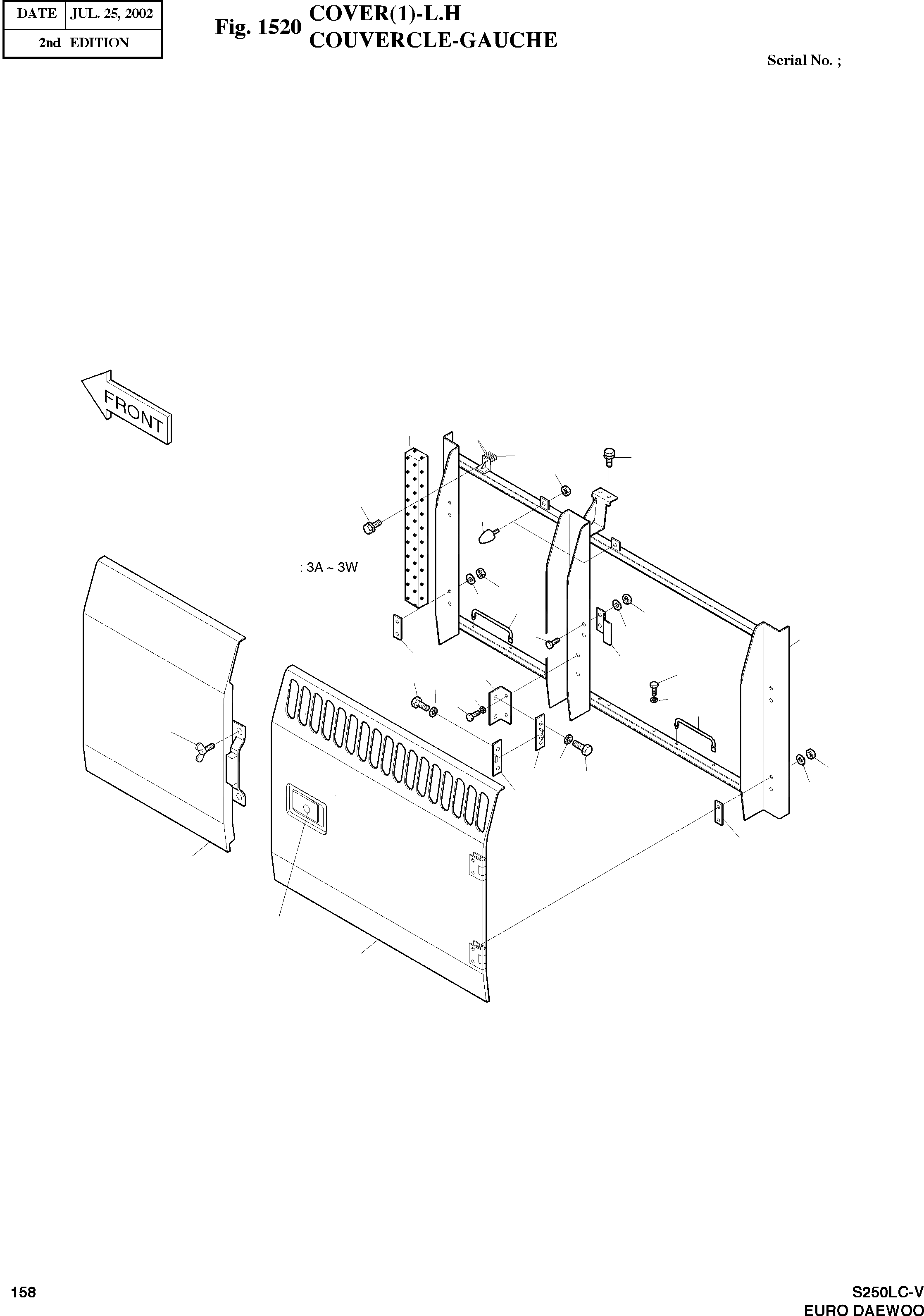 | DATE | JUL. 25, 2002 |
|---|---|
| 2nd EDITION | |

Fig. 1520 COVER(1)-L.H
COUVERCLE-GAUCHE

Serial No. ;

FRONT

: 3A ~ 3W

158

S250LC-V
EURO DAEWOO