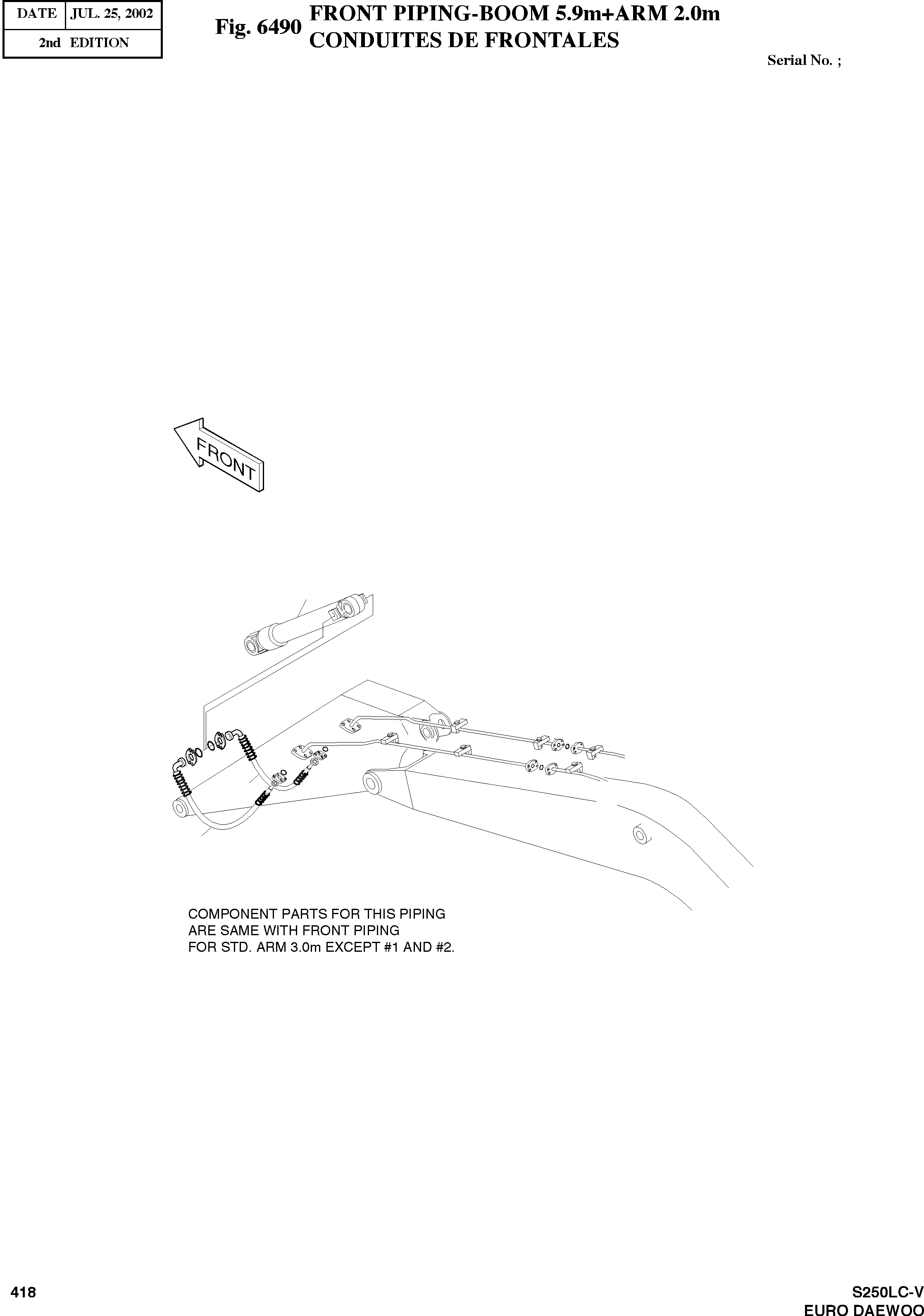 | DATE | JUL. 25, 2002 |
|---|---|
| 2nd EDITION | |

Fig. 6490 FRONT PIPING-BOOM 5.9m+ARM 2.0m
CONDUITES DE FRONTALES

Serial No. ;

FRONT

COMPONENT PARTS FOR THIS PIPING ARE SAME WITH FRONT PIPING FOR STD. ARM 3.0m EXCEPT #1 AND #2.

418

S250LC-V
EURO DAEWOO