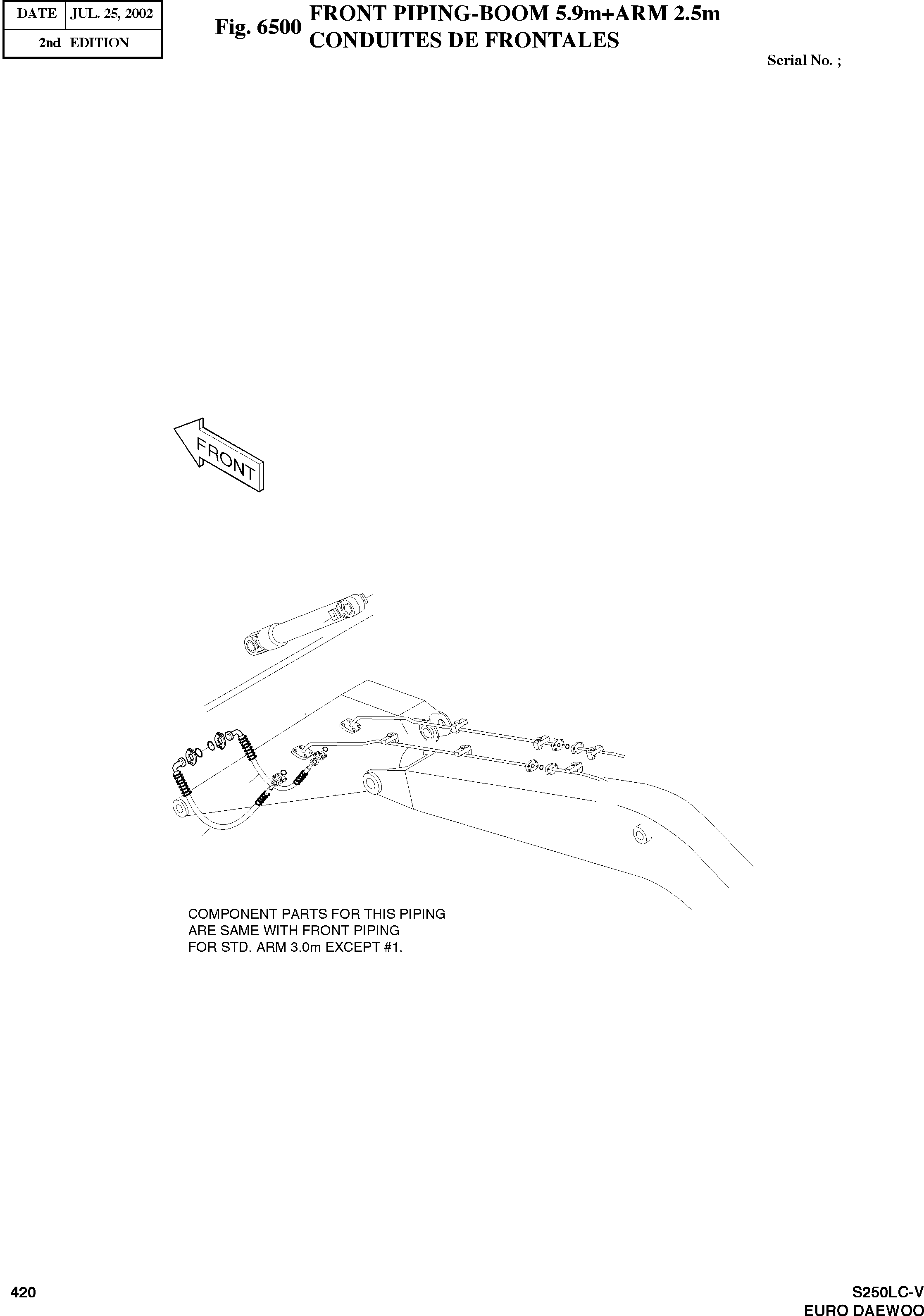 | DATE | JUL. 25, 2002 |
|---|---|
| 2nd EDITION | |

Fig. 6500 FRONT PIPING-BOOM 5.9m+ARM 2.5m
CONDUITES DE FRONTALES

Serial No. ;

FRONT

COMPONENT PARTS FOR THIS PIPING ARE SAME WITH FRONT PIPING FOR STD. ARM 3.0m EXCEPT #1.

420

S250LC-V
EURO DAEWOO