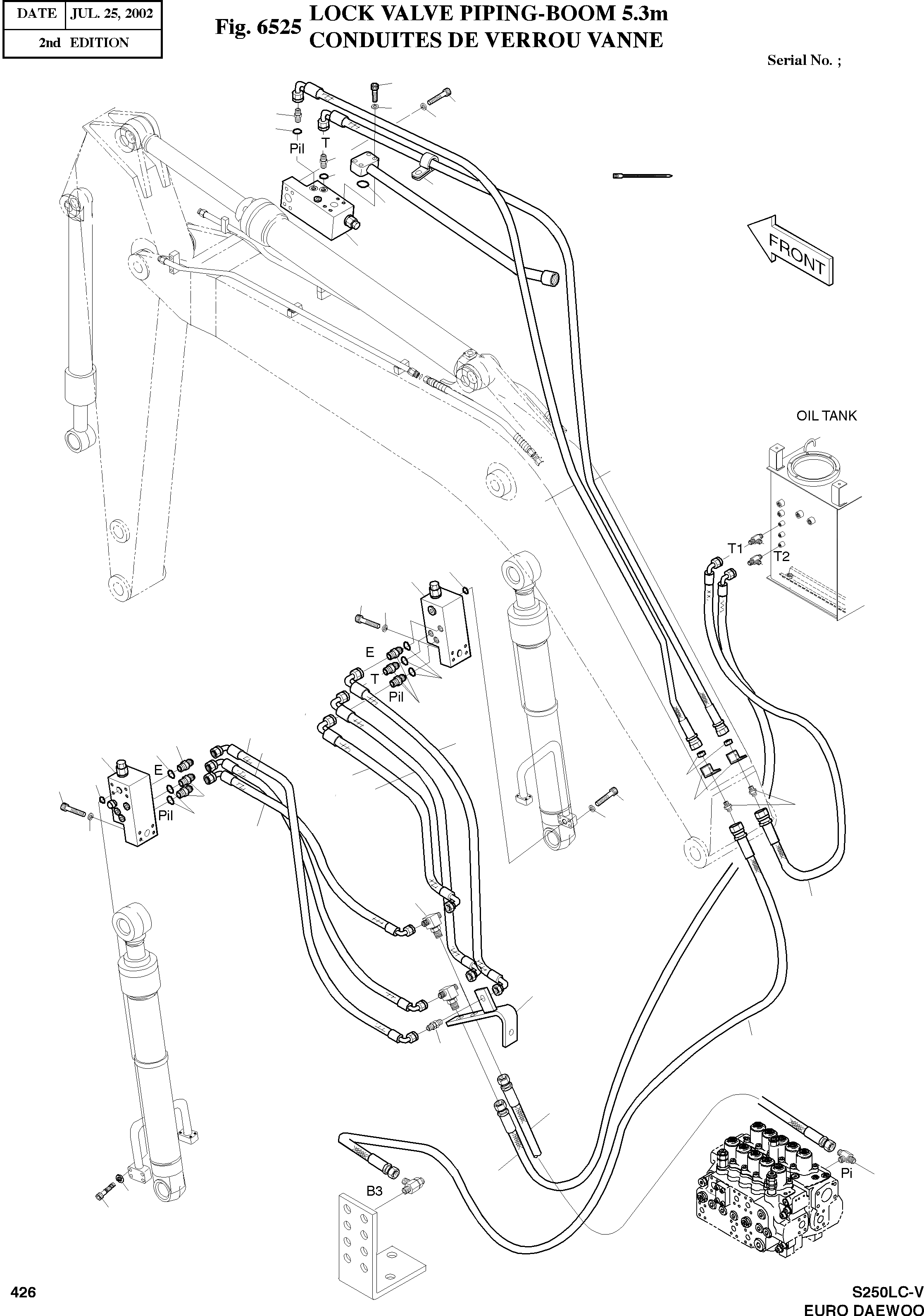 | DATE | JUL. 25, 2002 |
|---|---|
| 2nd EDITION | |

Fig. 6525 LOCK VALVE PIPING-BOOM 5.3m
CONDUITES DE VERROU VANNE

Serial No. ;

Pil
T

FRONT

OIL TANK

T1
T2

E
T
Pil

E
Pil

B3

Pi

426

S250LC-V
EURO DAEWOO