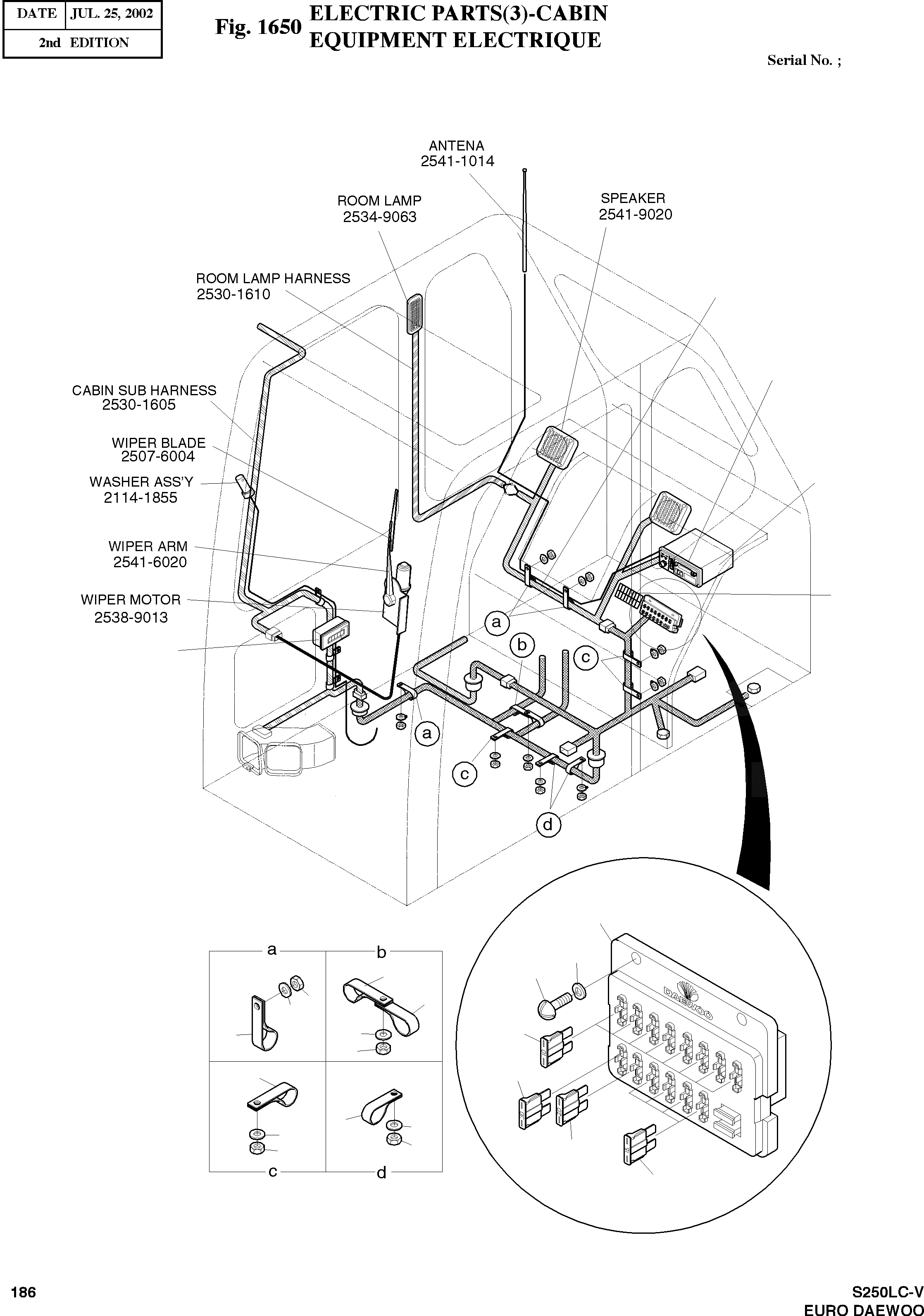 | DATE | JUL. 25, 2002 |
|---|---|
| 2nd EDITION | |

Fig. 1650 ELECTRIC PARTS(3)-CABIN
EQUIPMENT ELECTRIQUE

Serial No. ;

ANTENA
2541-1014

ROOM LAMP
2534-9063

SPEAKER
2541-9020

ROOM LAMP HARNESS
2530-1610

CABIN SUB HARNESS
2530-1605

WIPER BLADE
2507-6004

WASHER ASS'Y
2114-1855

WIPER ARM
2541-6020

WIPER MOTOR
2538-9013

a

b

c

a

c

d

a

b

c

d

DAEWOO

186

S250LC-V
EURO DAEWOO