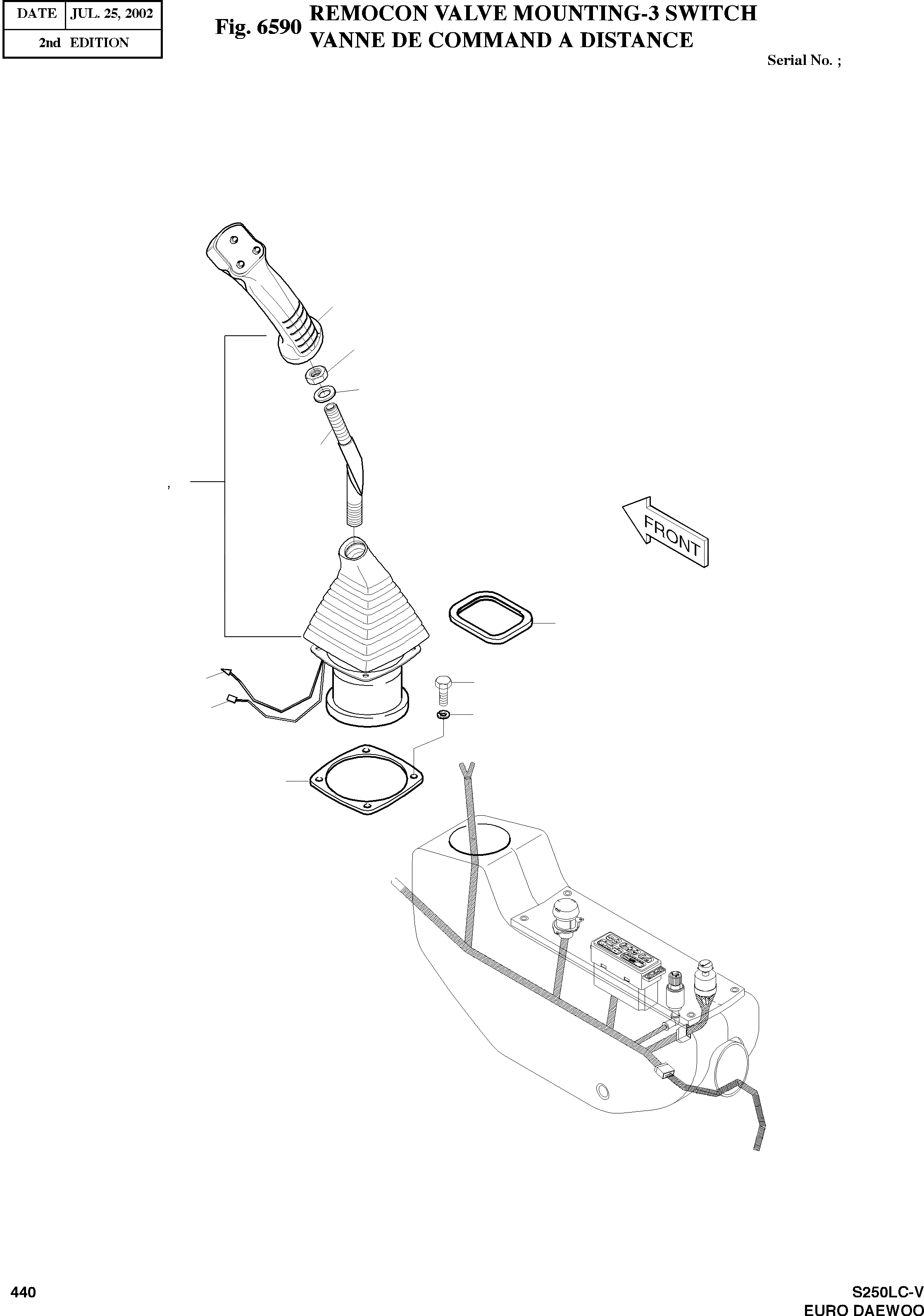 | DATE | JUL. 25, 2002 |
|---|---|
| 2nd EDITION | |

Fig. 6590 REMOCON VALVE MOUNTING-3 SWITCH
VANNE DE COMMAND A DISTANCE

Serial No. ;

,

FRONT

440

S250LC-V
EURO DAEWOO