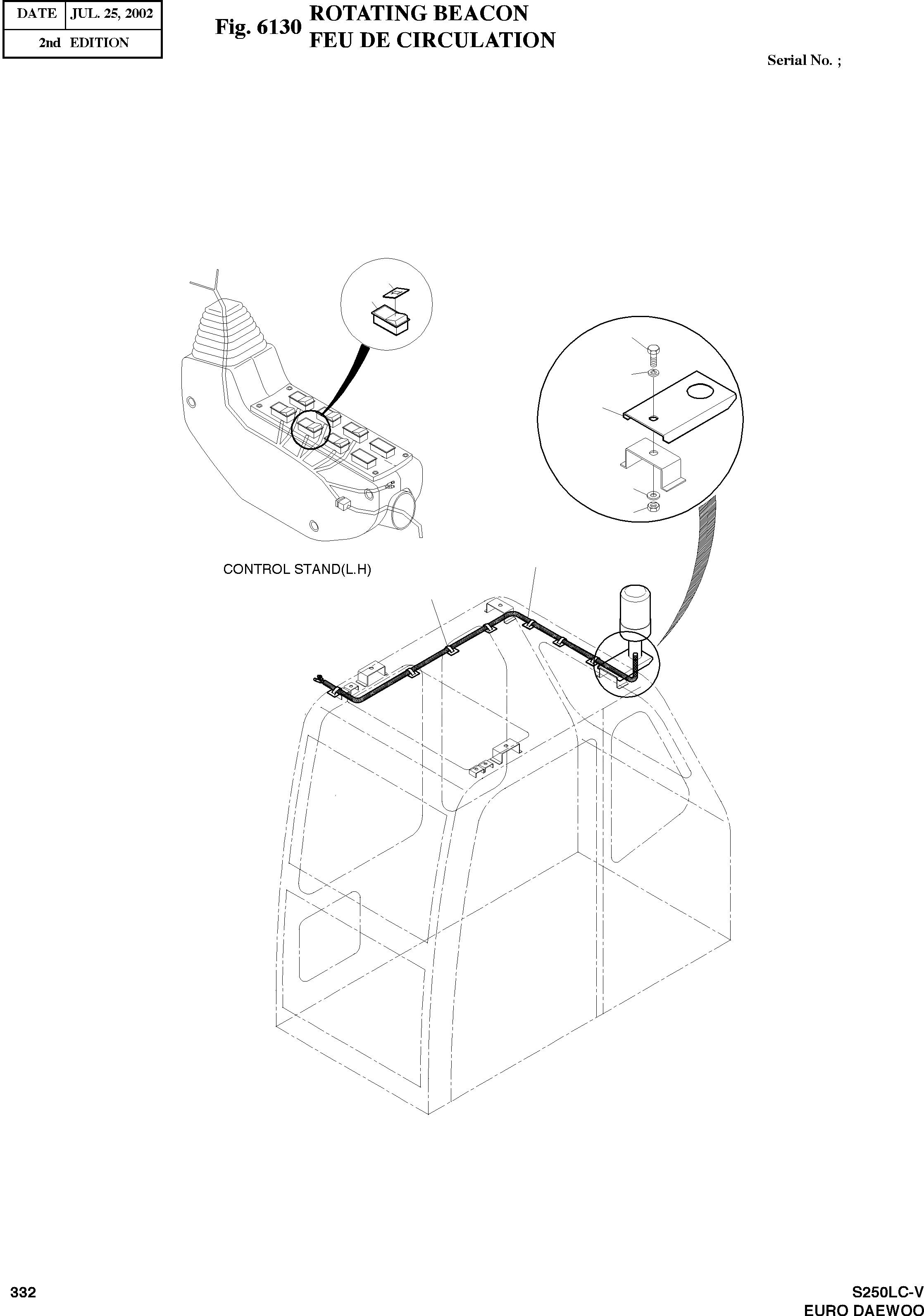 | DATE | JUL. 25, 2002 |
|---|---|
| 2nd EDITION | |

Fig. 6130 ROTATING BEACON
FEU DE CIRCULATION

Serial No. ;

CONTROL STAND(L.H)

332

S250LC-V
EURO DAEWOO