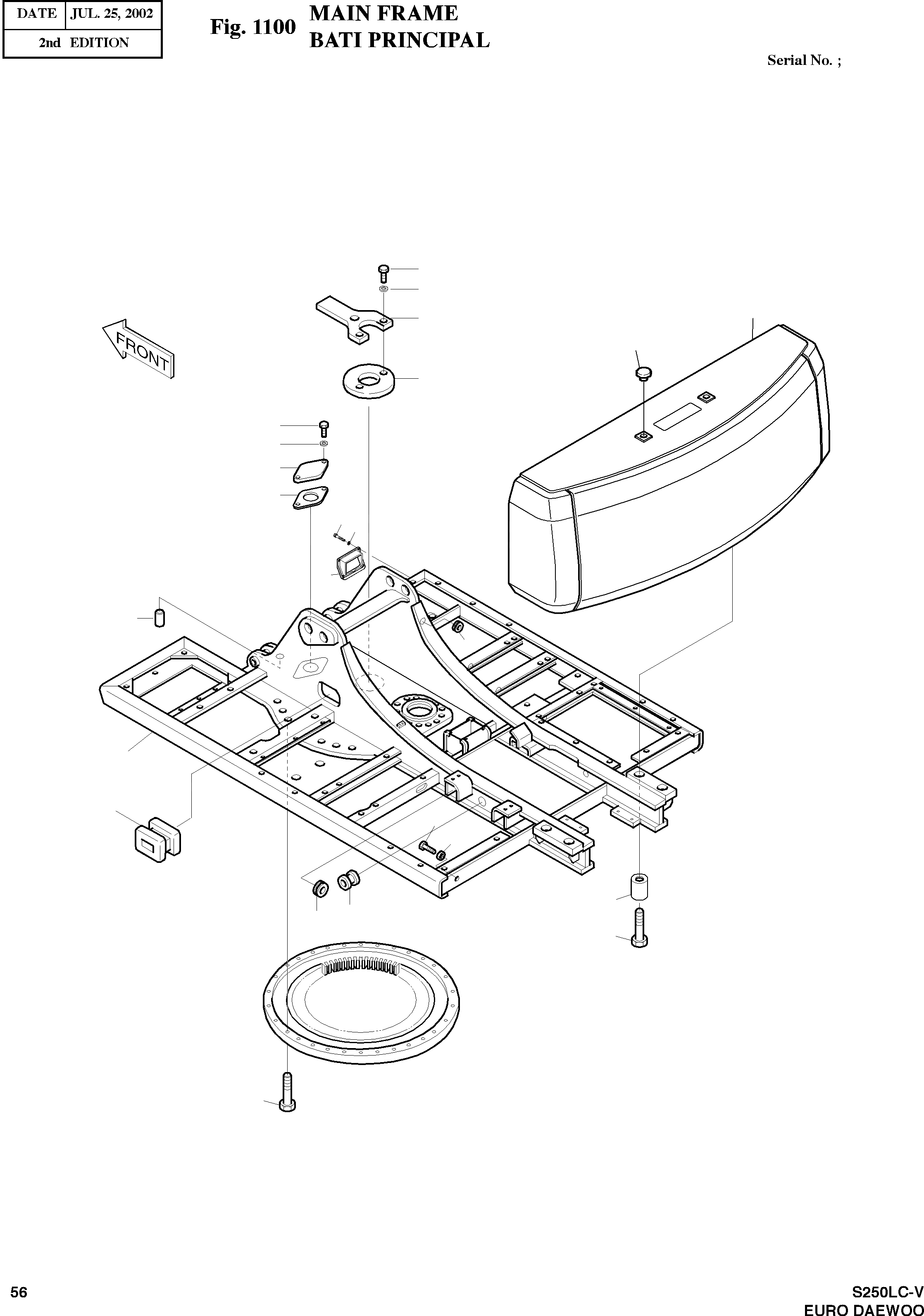 | DATE | JUL. 25, 2002 |
|---|---|
| 2nd EDITION | |

Fig. 1100 MAIN FRAME
BATI PRINCIPAL

Serial No. ;

FRONT

56

S250LC-V
EURO DAEWOO