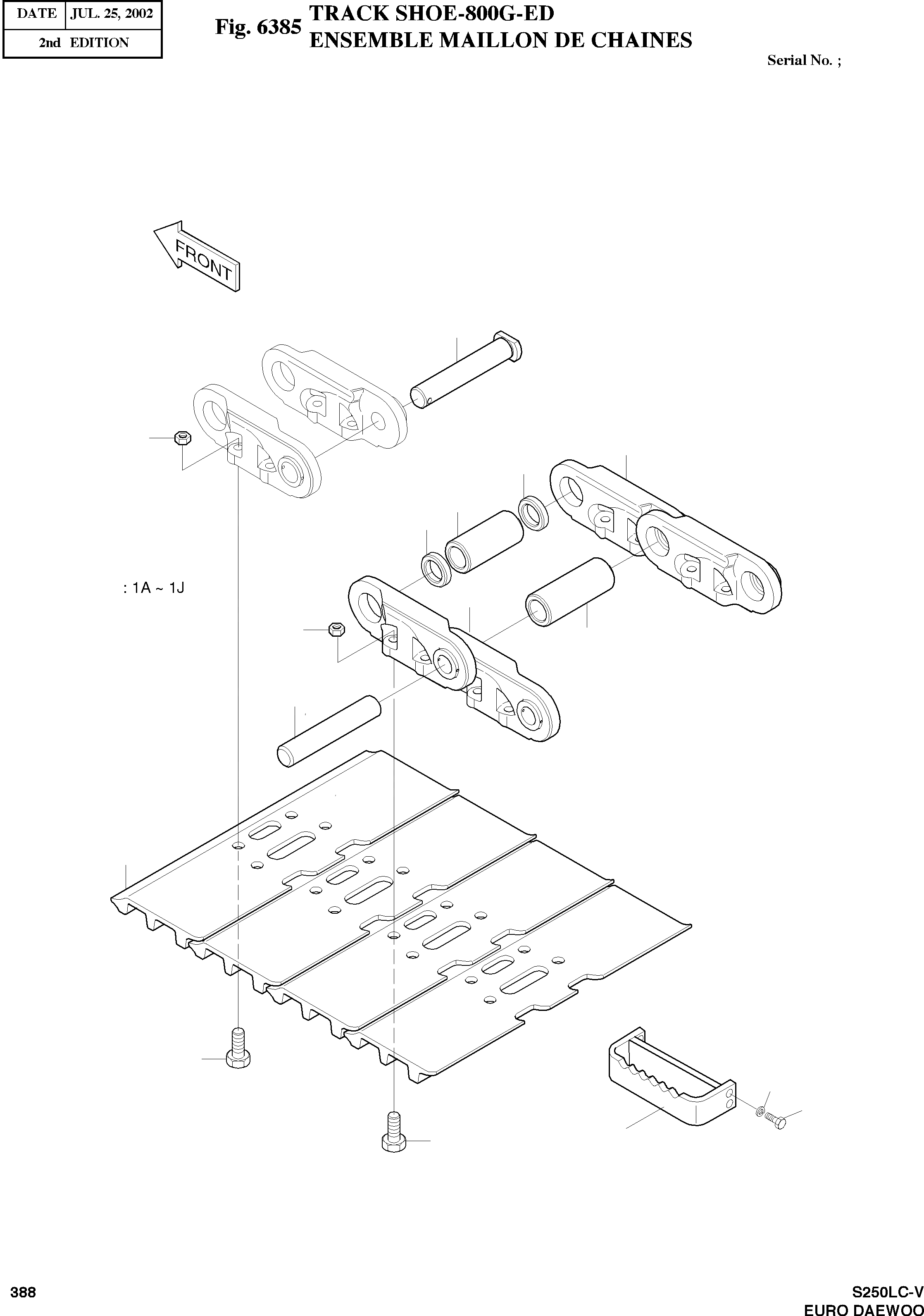 | DATE | JUL. 25, 2002 |
|---|---|
| 2nd EDITION | |

Fig. 6385 TRACK SHOE-800G-ED
ENSEMBLE MAILLON DE CHAINES

Serial No. ;

FRONT

: 1A ~ 1J

388

S250LC-V
EURO DAEWOO