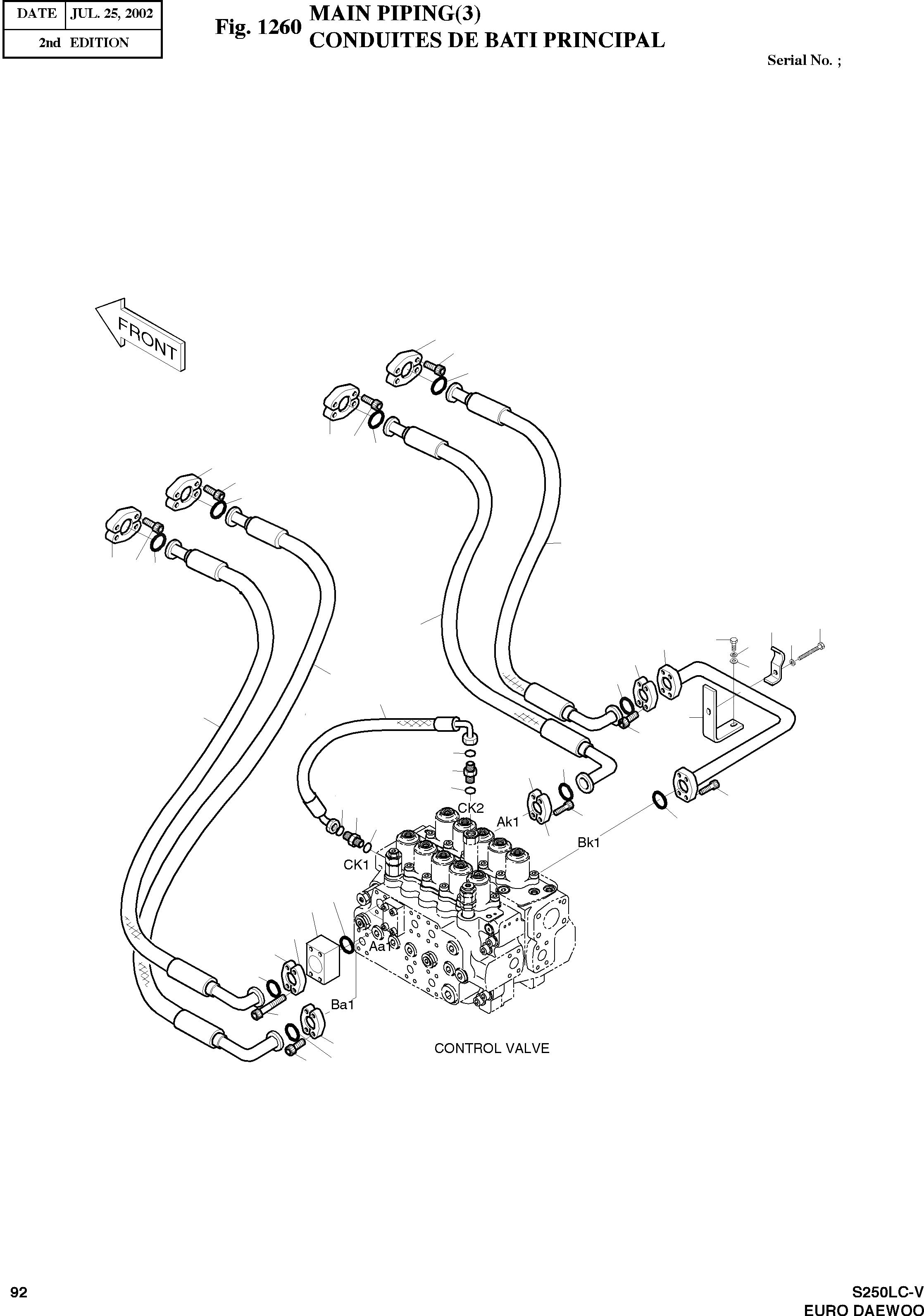 | DATE | JUL. 25, 2002 |
|---|---|
| 2nd EDITION | |

Fig. 1260 MAIN PIPING(3)
CONDUITES DE BATI PRINCIPAL

Serial No. ;

FRONT

CK2

Ak1

Bk1

CK1

Aa1

Ba1

CONTROL VALVE

92

S250LC-V
EURO DAEWOO