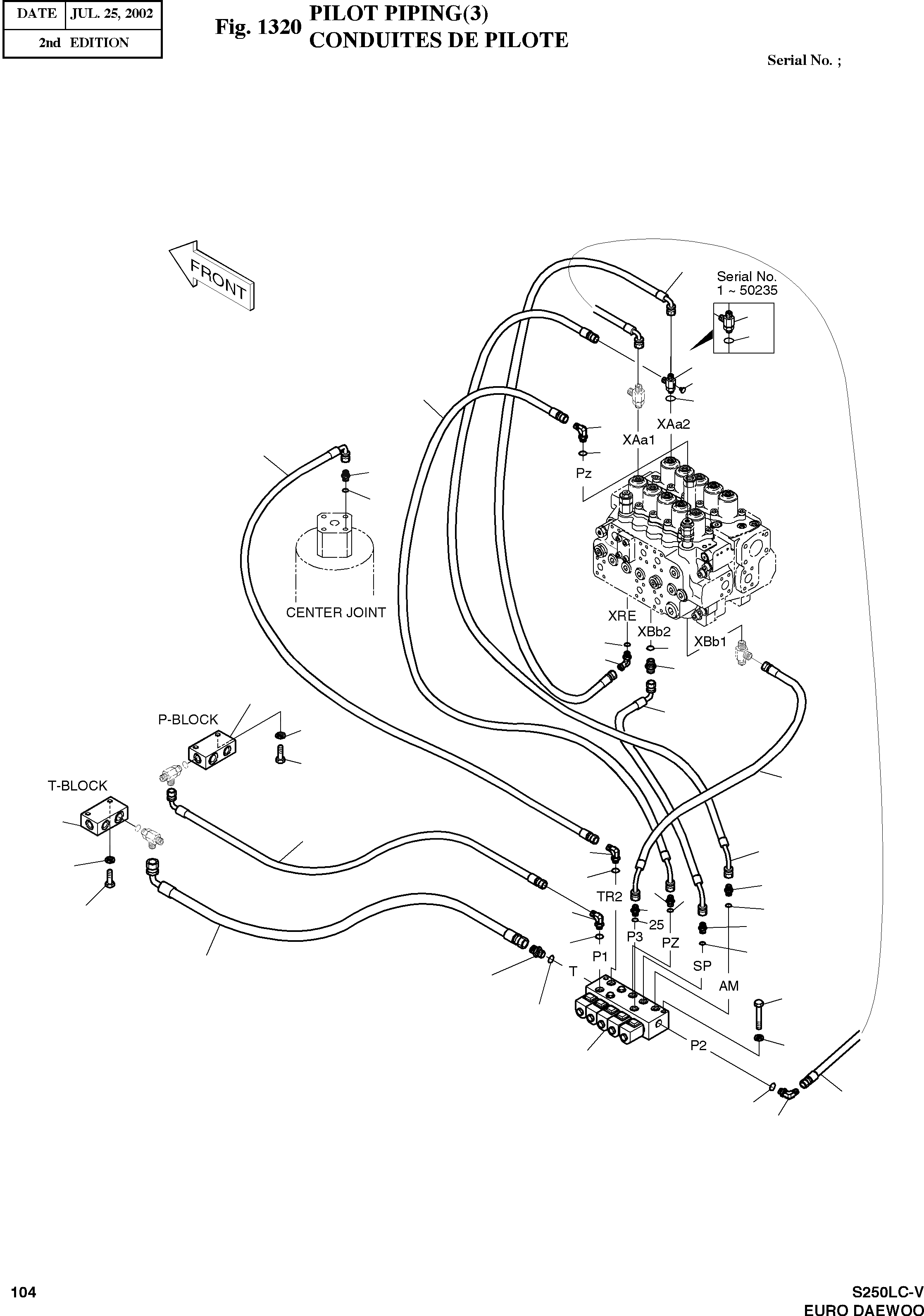 | DATE | JUL. 25, 2002 |
|---|---|
| 2nd EDITION | |

Fig. 1320 PILOT PIPING(3)
CONDUITES DE PILOTE

Serial No. ;

FRONT

Serial No.
1 ~ 50235

XAa2
XAa1
Pz

CENTER JOINT

XRE
XBb2
XBb1

P-BLOCK

T-BLOCK

TR2
25
P3
PZ
P1
SP
T
AM
P2

104

S250LC-V
EURO DAEWOO