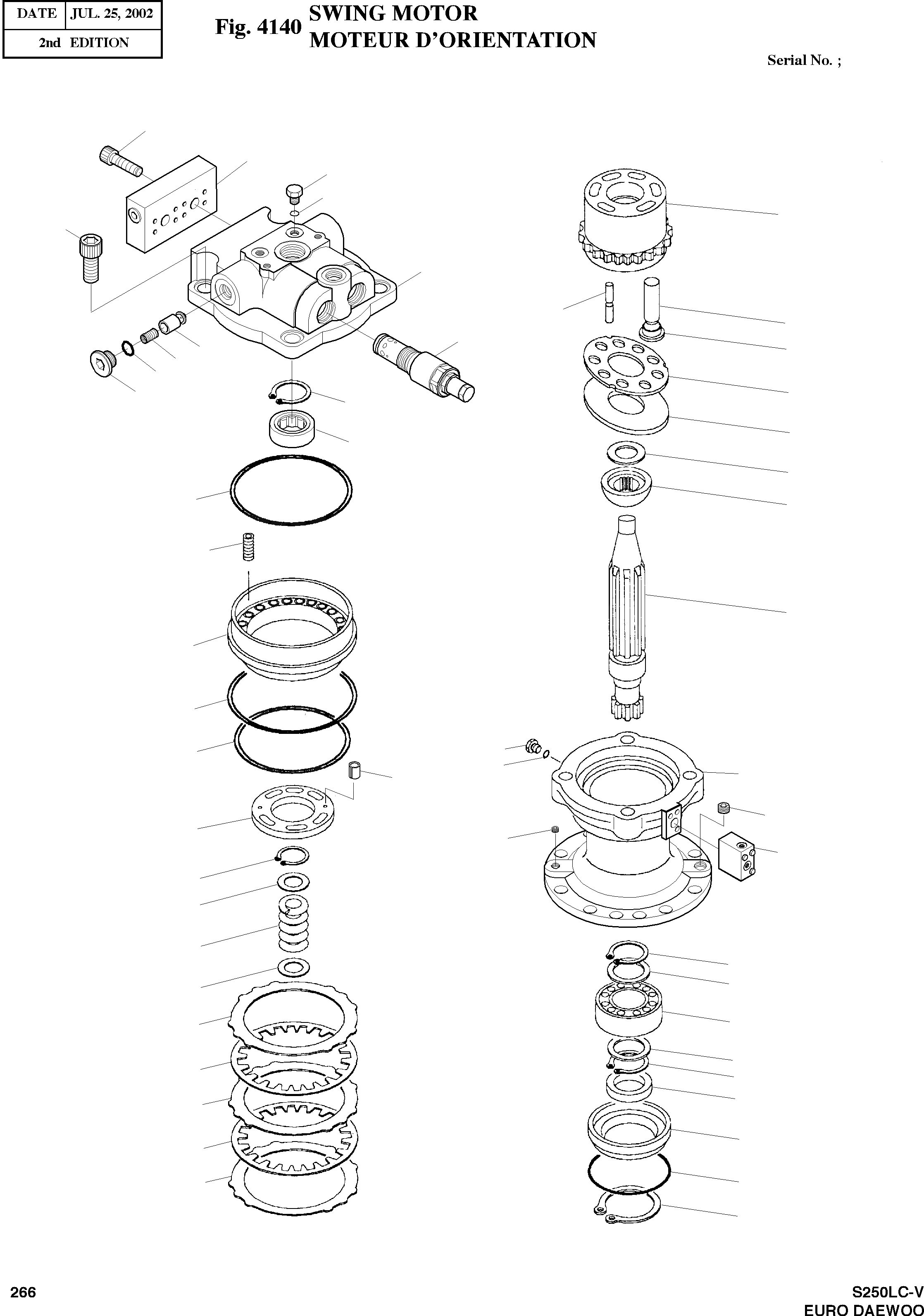 | DATE | JUL. 25, 2002 |
|---|---|
| 2nd EDITION | |

Fig. 4140 SWING MOTOR
MOTEUR D'ORIENTATION

Serial No. ;

266

S250LC-V
EURO DAEWOO