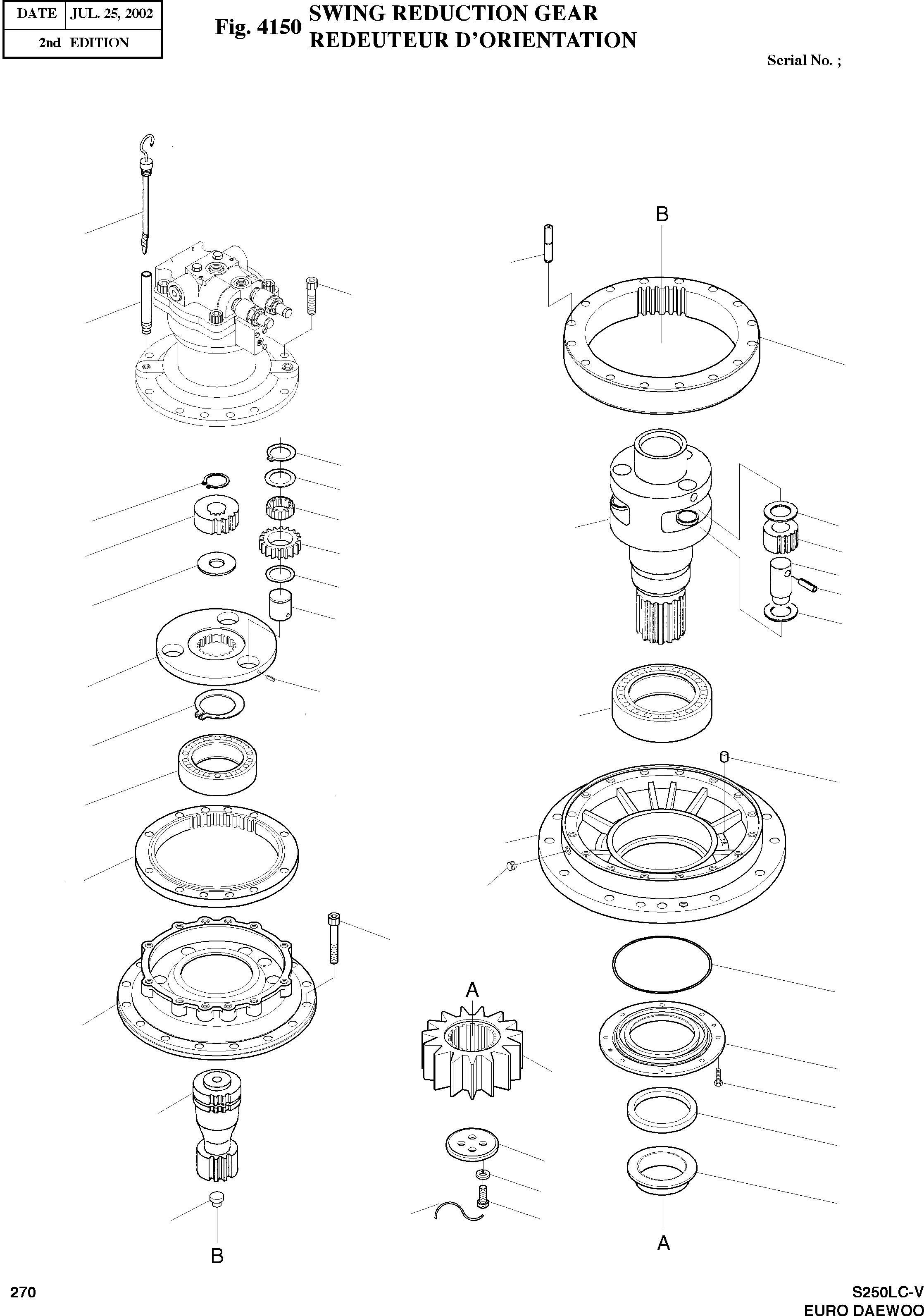 | DATE | JUL. 25, 2002 |
|---|---|
| 2nd EDITION | |

Fig. 4150 SWING REDUCTION GEAR
REDEUTEUR D'ORIENTATION

Serial No. ;

B

A

B

A

270

S250LC-V
EURO DAEWOO