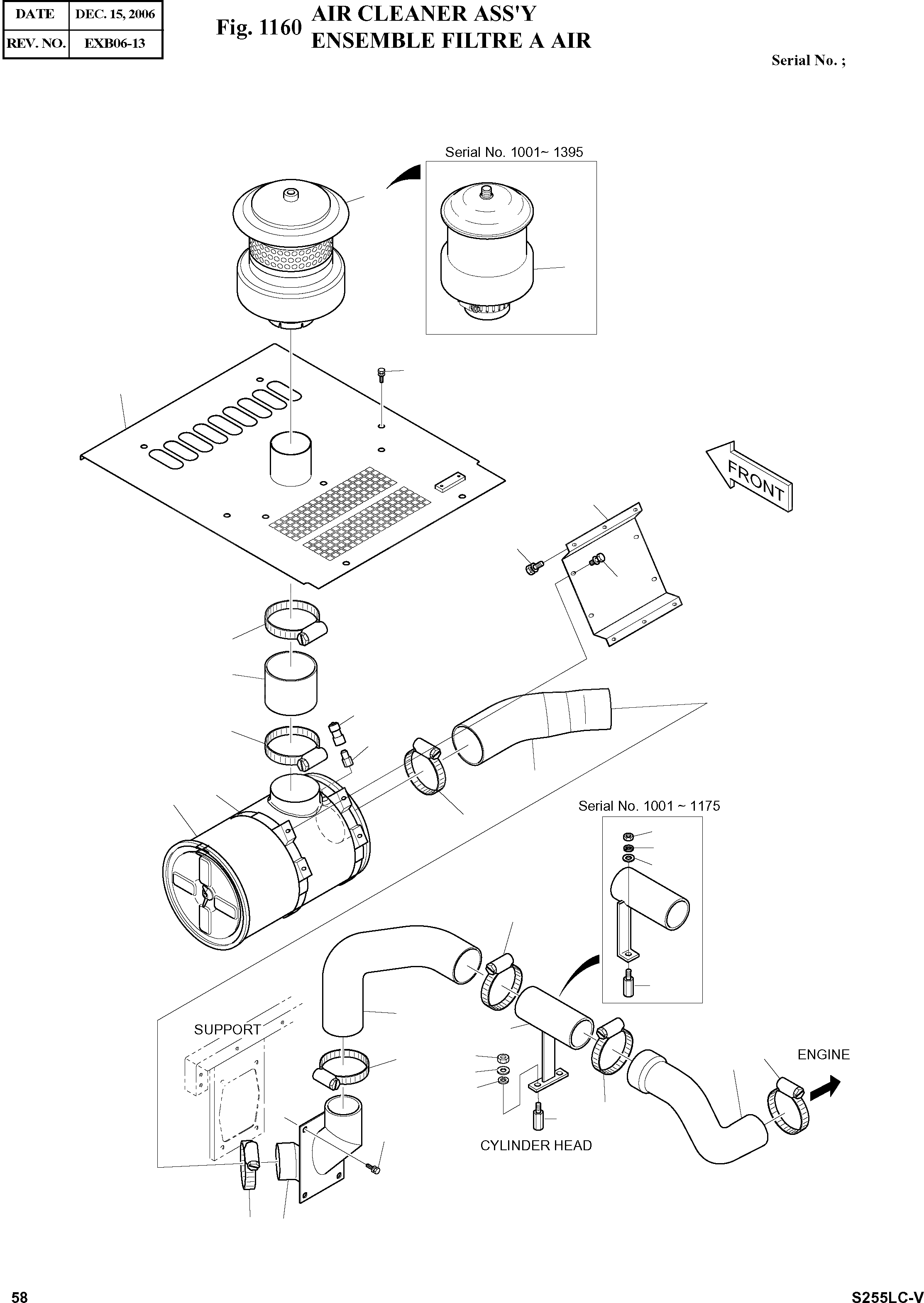 | DATE | DEC. 15, 2006 |
|---|---|
| REV. NO. | EXB06-13 |

Fig. 1160 AIR CLEANER ASS'Y
ENSEMBLE FILTRE A AIR

Serial No. ;

Serial No. 1001~ 1395

FRONT

Serial No. 1001 ~ 1175

SUPPORT

ENGINE

CYLINDER HEAD

58

S255LC-V