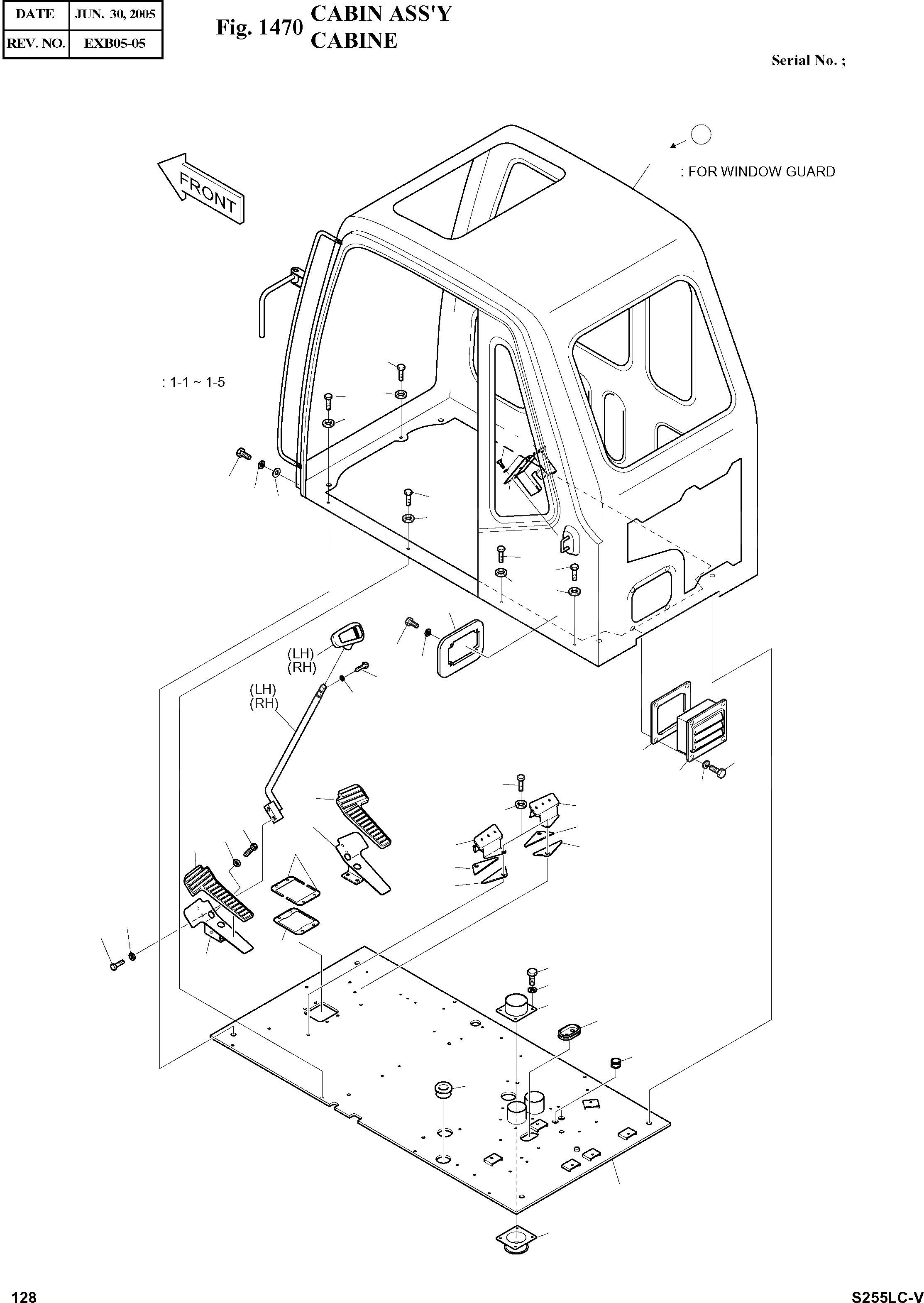 | DATE | JUN. 30, 2005 |
|---|---|
| REV. NO. | EXB05-05 |

Fig. 1470 CABIN ASS'Y
CABINE

Serial No. ;

: FOR WINDOW GUARD

FRONT

: 1-1 ~ 1-5

(LH)
(RH)

(LH)
(RH)

128

S255LC-V