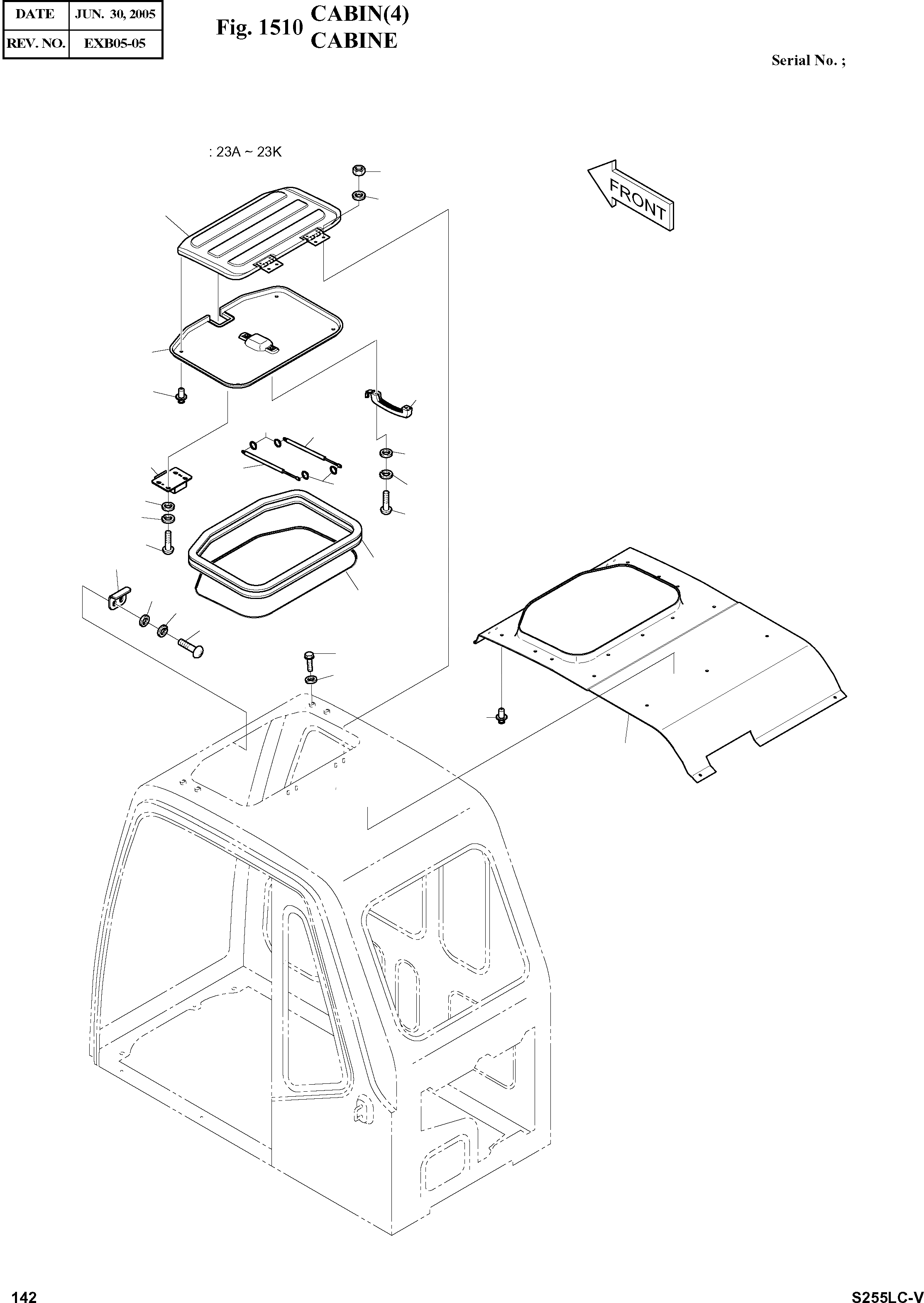 | DATE | JUN. 30, 2005 |
|---|---|
| REV. NO. | EXB05-05 |

Fig. 1510 CABIN(4)
CABINE

Serial No. ;

: 23A ~ 23K

FRONT

142

S255LC-V