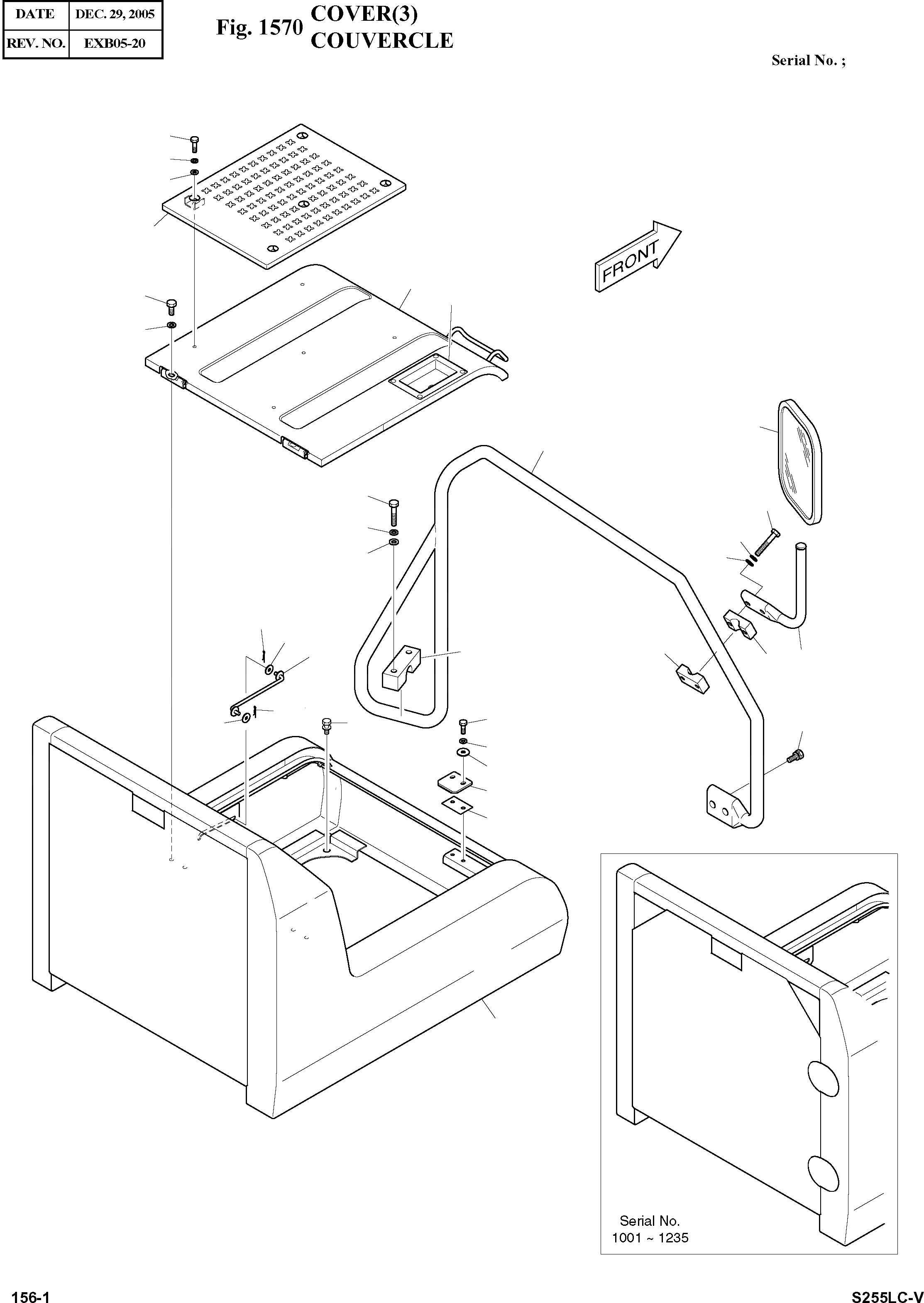 | DATE | DEC. 29, 2005 |
|---|---|
| REV. NO. | EXB05-20 |

Fig. 1570 COVER(3)
COUVERCLE

Serial No. ;

FRONT

Serial No.
1001 ~ 1235

156-1

S255LC-V