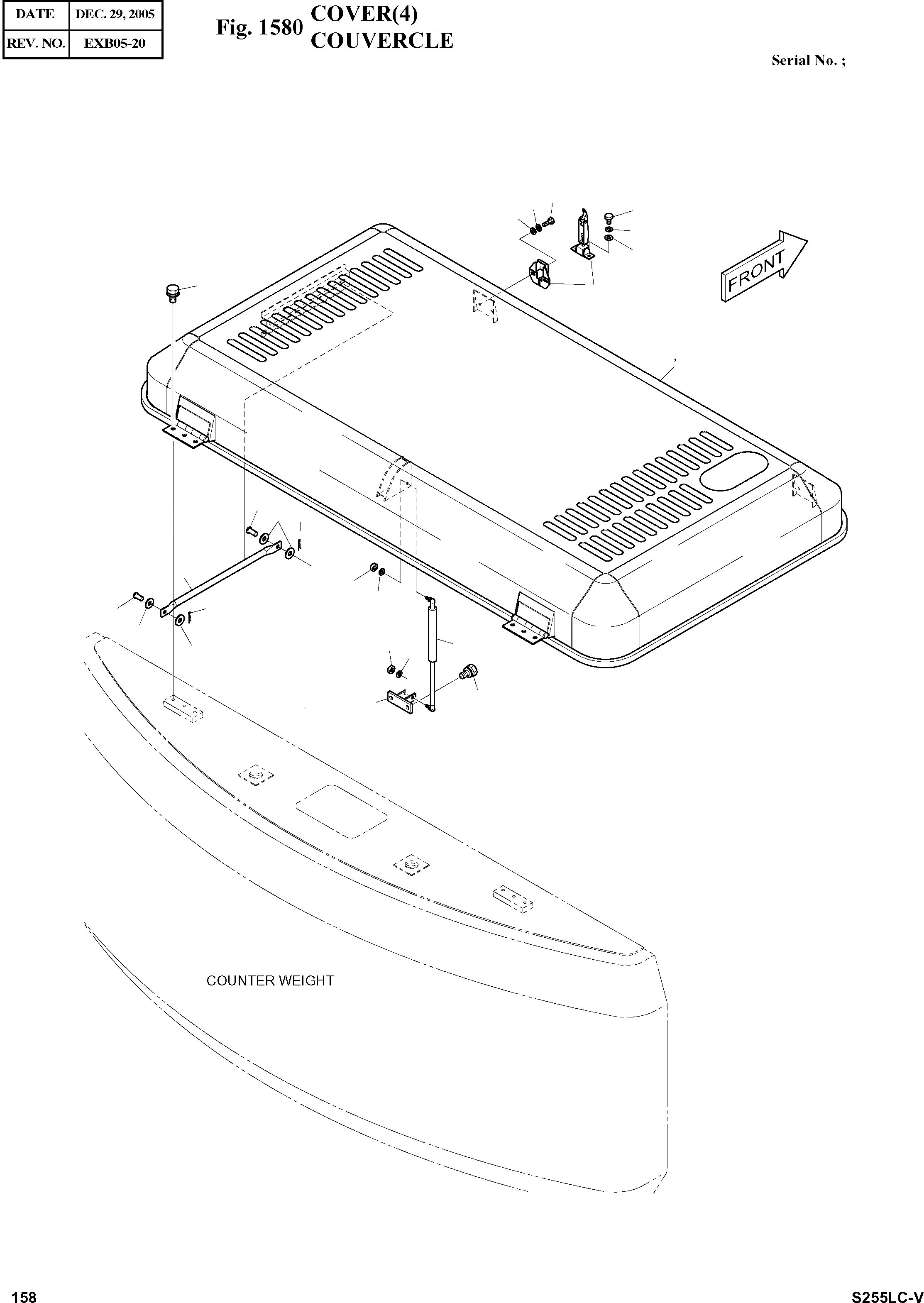 | DATE | DEC. 29, 2005 |
|---|---|
| REV. NO. | EXB05-20 |

Fig. 1580 COVER(4)
COUVERCLE

Serial No. ;

FRONT

COUNTER WEIGHT

158

S255LC-V