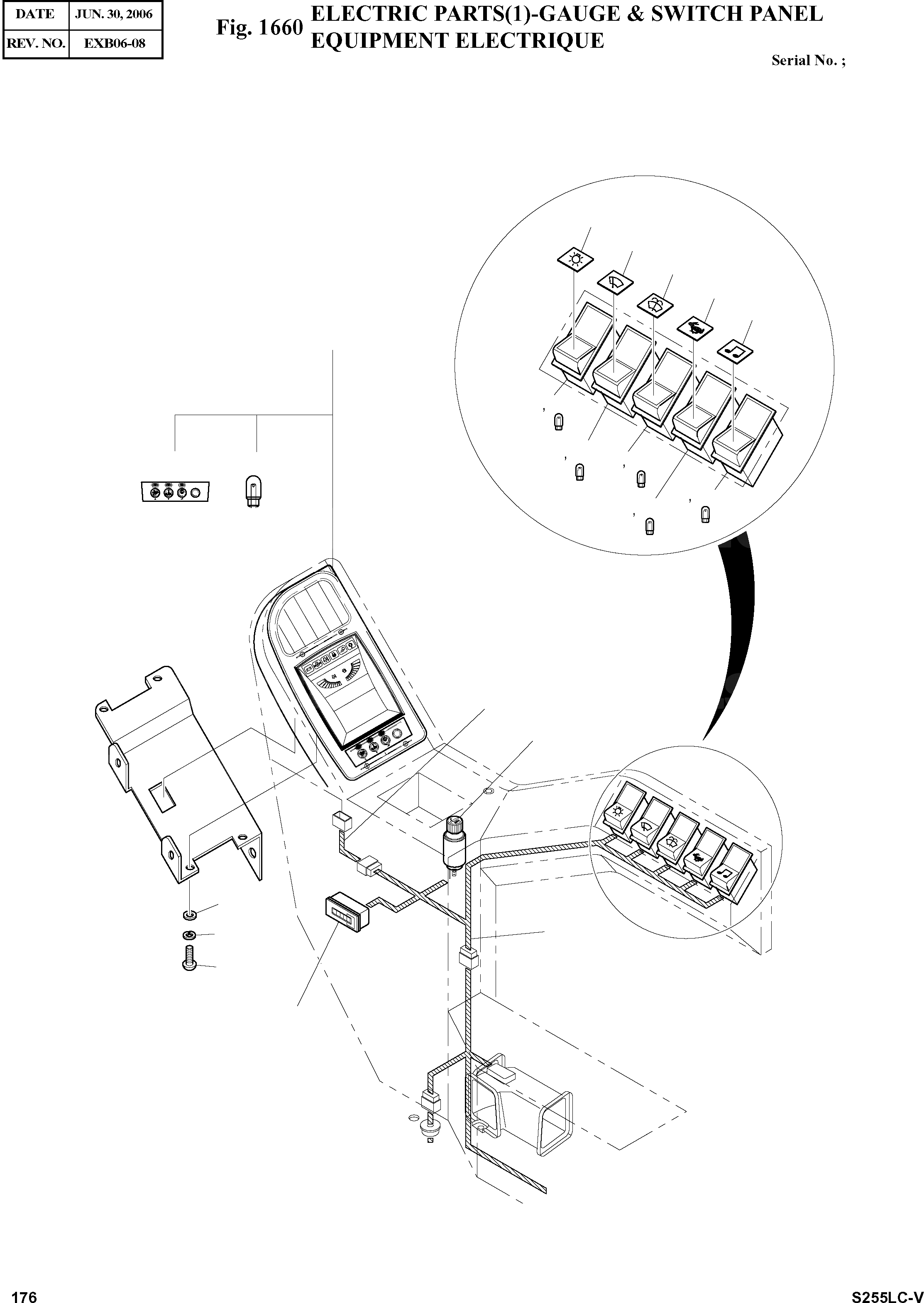 | DATE | JUN. 30, 2006 |
|---|---|
| REV. NO. | EXB06-08 |

Fig. 1660 ELECTRIC PARTS(1)-GAUGE & SWITCH PANEL
EQUIPMENT ELECTRIQUE

Serial No. ;

176

S255LC-V