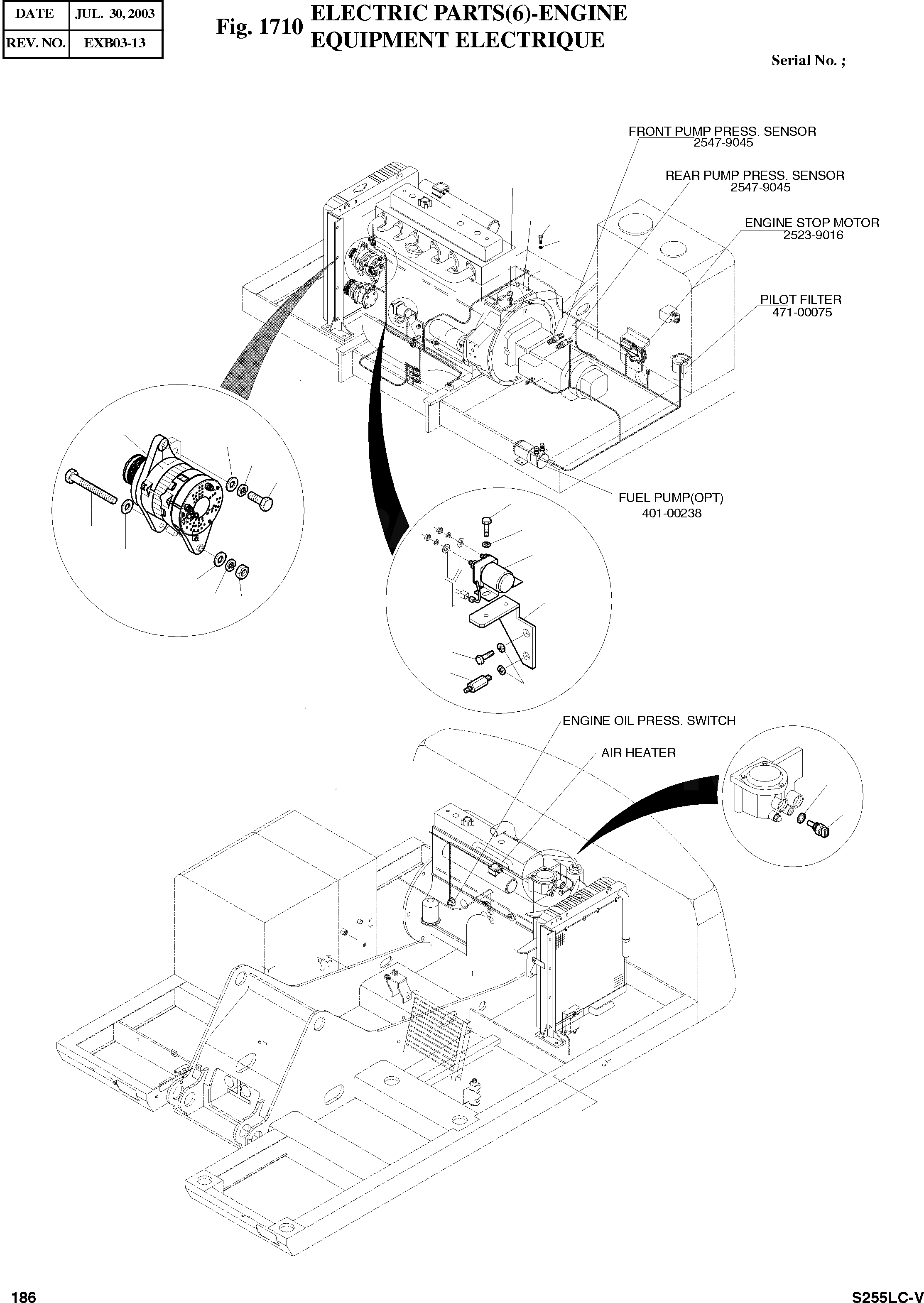 | DATE | JUL. 30, 2003 |
|---|---|
| REV. NO. | EXB03-13 |

Fig. 1710 ELECTRIC PARTS(6)-ENGINE
EQUIPMENT ELECTRIQUE

Serial No. ;

FRONT PUMP PRESS. SENSOR
2547-9045

REAR PUMP PRESS. SENSOR
2547-9045

ENGINE STOP MOTOR
2523-9016

PILOT FILTER
471-00075

FUEL PUMP(OPT)
401-00238

ENGINE OIL PRESS. SWITCH

AIR HEATER

186

S255LC-V