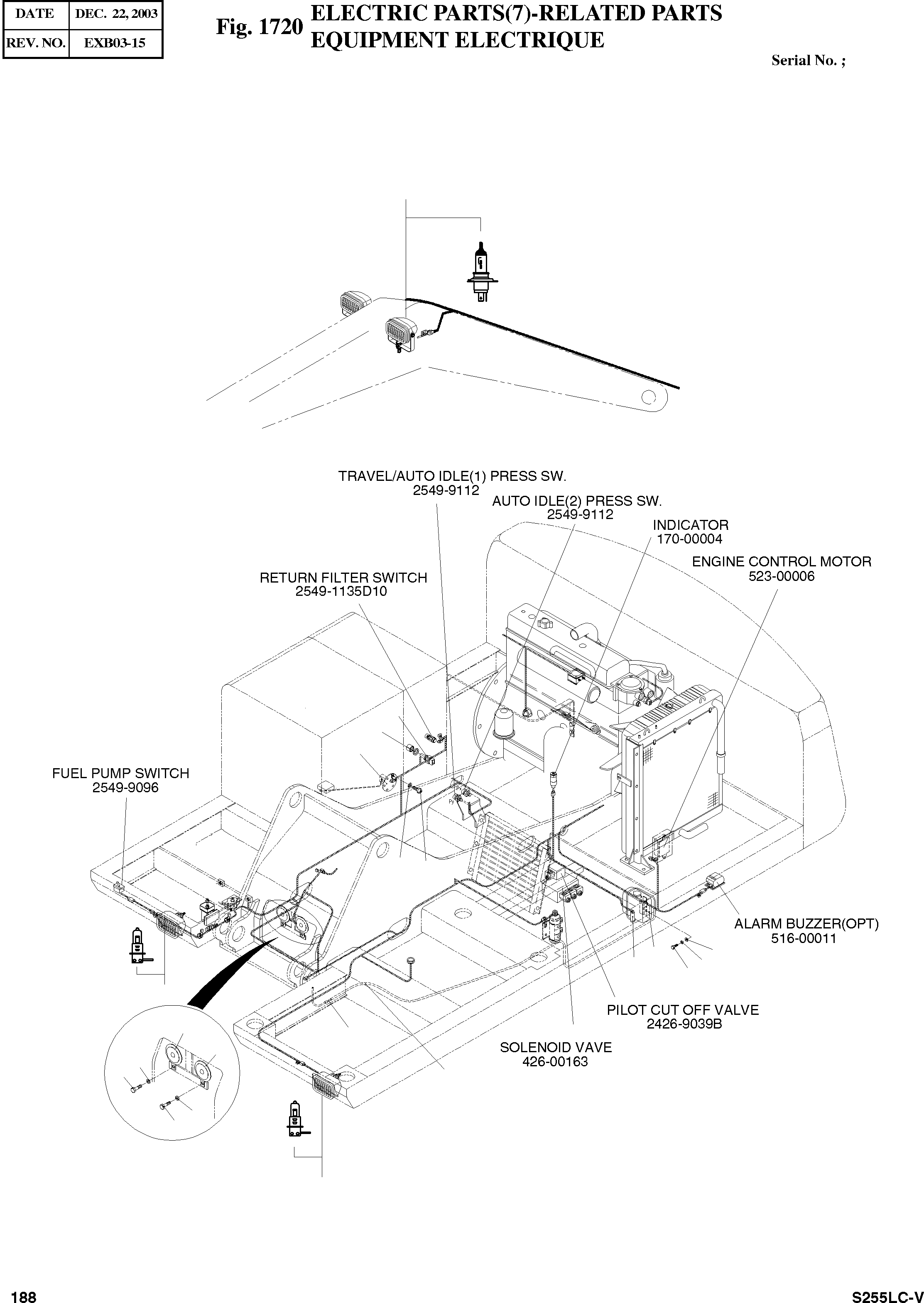 | DATE | DEC. 22, 2003 |
|---|---|
| REV. NO. | EXB03-15 |

Fig. 1720 ELECTRIC PARTS(7)-RELATED PARTS
EQUIPMENT ELECTRIQUE

Serial No. ;

TRAVEL/AUTO IDLE(1) PRESS SW.
2549-9112

AUTO IDLE(2) PRESS SW.
2549-9112

INDICATOR
170-00004

ENGINE CONTROL MOTOR
523-00006

RETURN FILTER SWITCH
2549-1135D10

FUEL PUMP SWITCH
2549-9096

ALARM BUZZER(OPT)
516-00011

PILOT CUT OFF VALVE
2426-9039B

SOLENOID VAVE
426-00163

188

S255LC-V