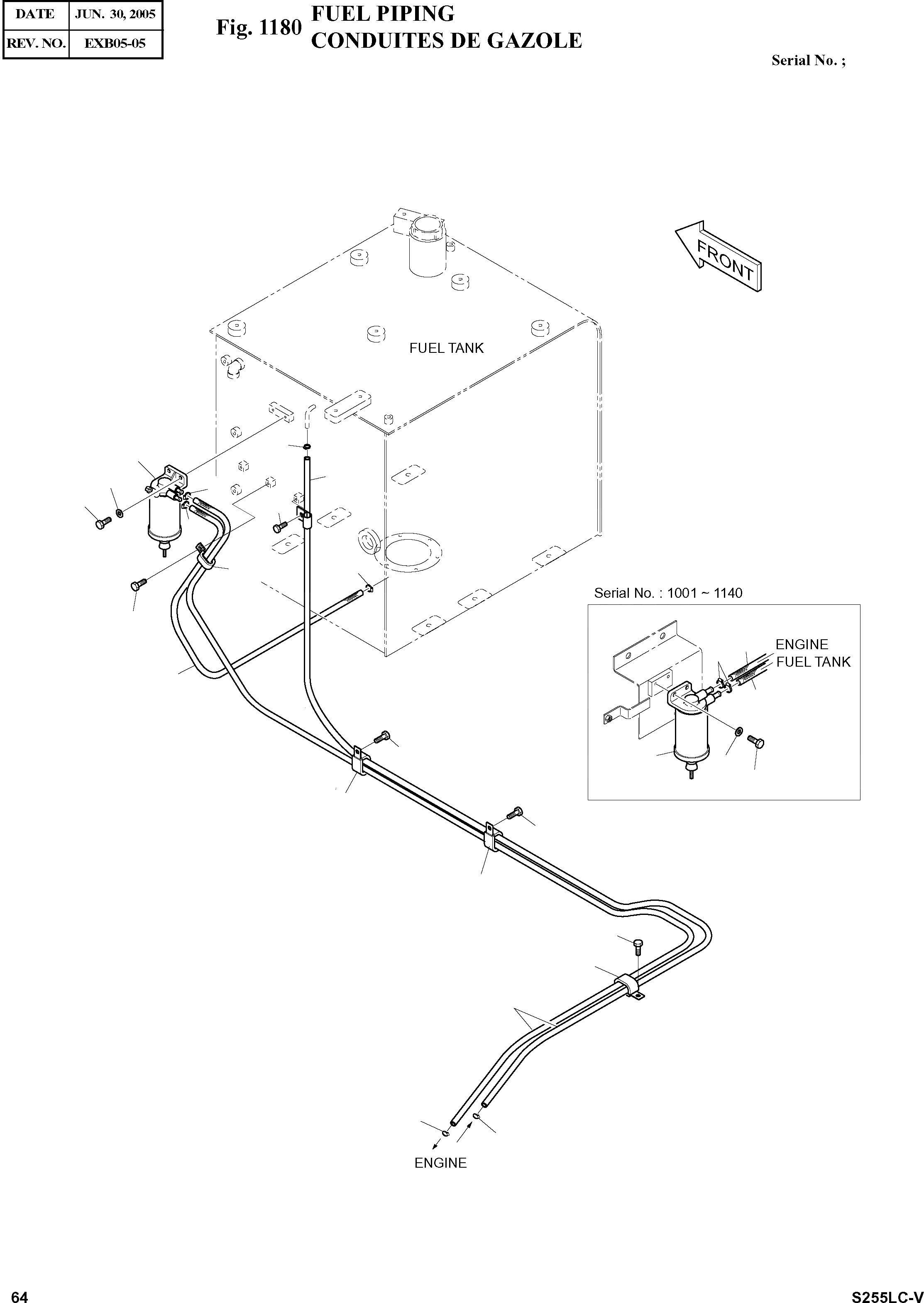 | DATE | JUN. 30, 2005 |
|---|---|
| REV. NO. | EXB05-05 |

Fig. 1180 FUEL PIPING
CONDUITES DE GAZOLE

Serial No. ;

FRONT

FUEL TANK

Serial No. : 1001 ~ 1140

ENGINE
FUEL TANK

ENGINE

64

S255LC-V