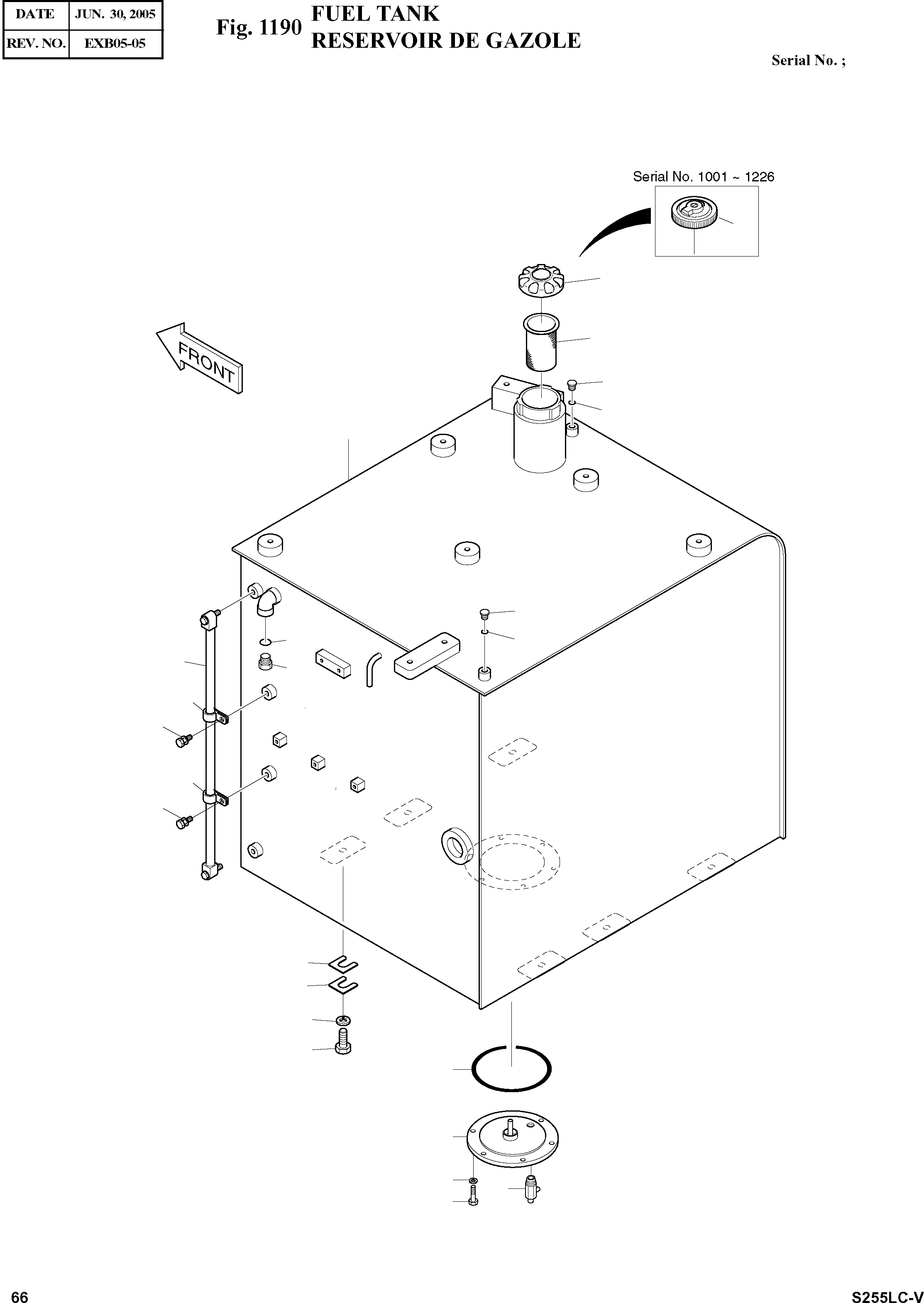 | DATE | JUN. 30, 2005 |
|---|---|
| REV. NO. | EXB05-05 |

Fig. 1190 FUEL TANK
RESERVOIR DE GAZOLE

Serial No. ;

Serial No. 1001 ~ 1226

FRONT

66

S255LC-V