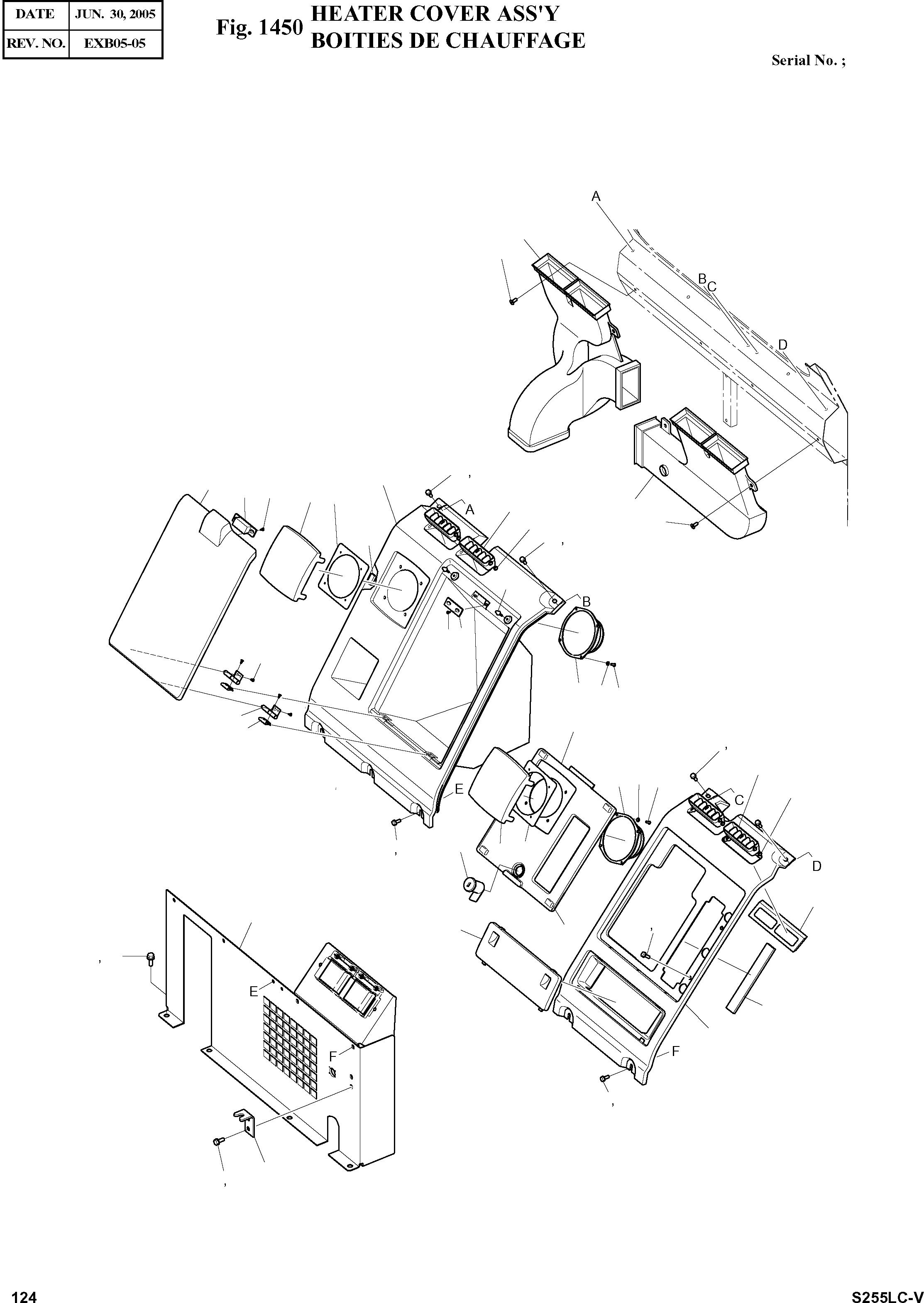 | DATE | JUN. 30, 2005 |
|---|---|
| REV. NO. | EXB05-05 |

Fig. 1450 HEATER COVER ASS'Y
BOITIES DE CHAUFFAGE

Serial No. ;

A
B C
D
A
B
E
C
D
E
F
F

124

S255LC-V