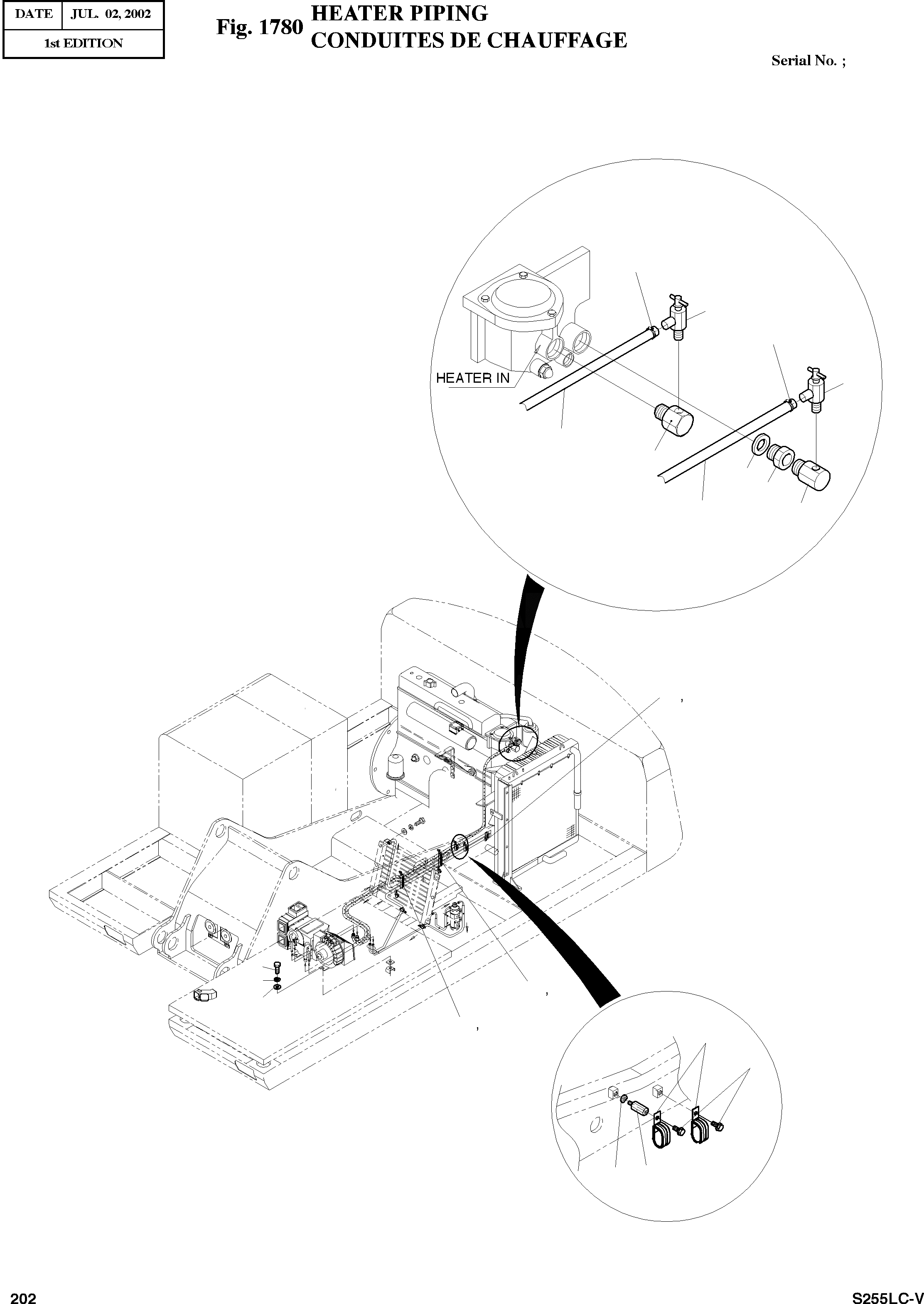 | DATE | JUL. 02, 2002 |
|---|---|
| 1st EDITION | |

Fig. 1780 HEATER PIPING
CONDUITES DE CHAUFFAGE

Serial No. ;

HEATER IN

,

,

,

202

S255LC-V