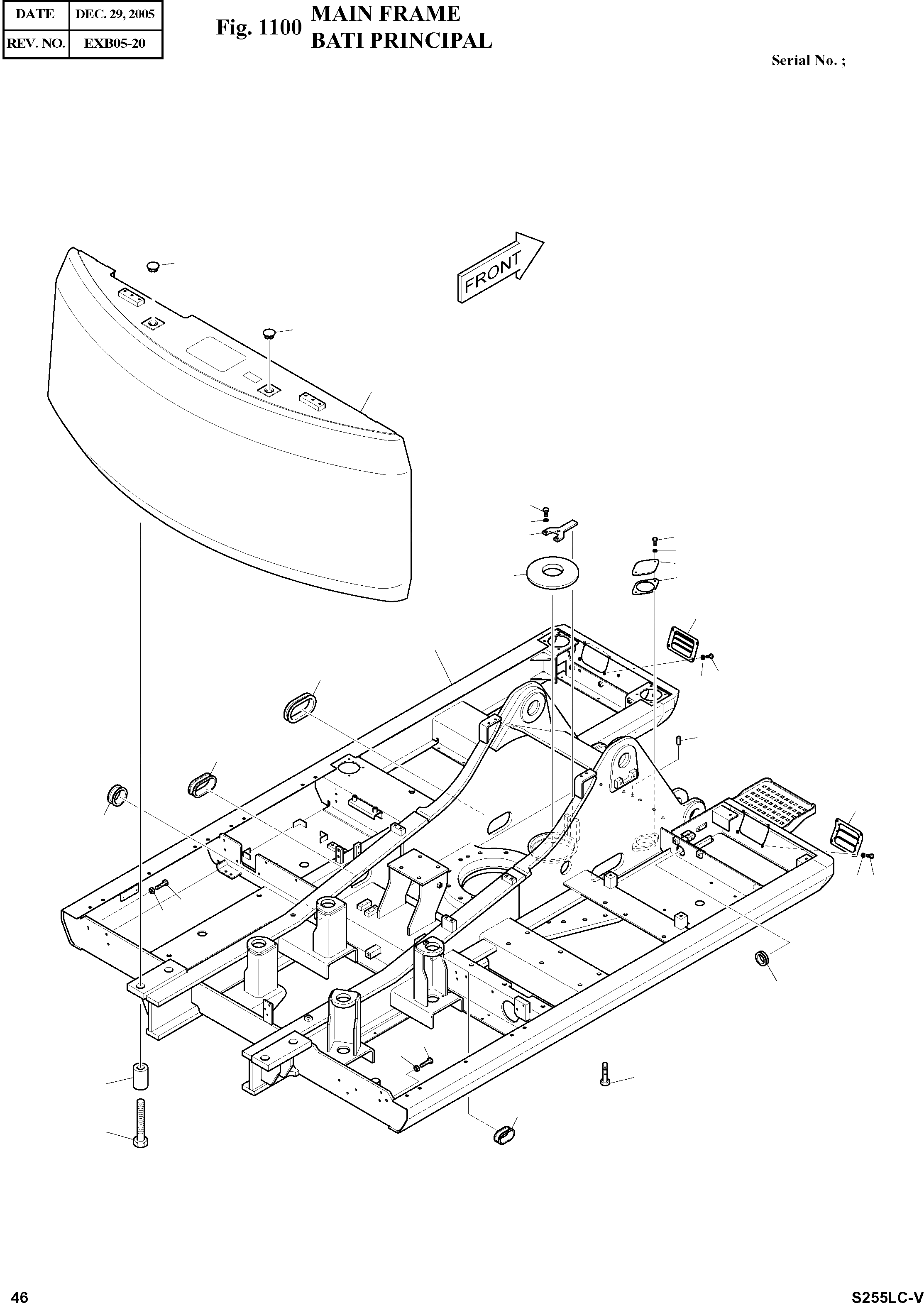 | DATE | DEC. 29, 2005 |
|---|---|
| REV. NO. | EXB05-20 |

Fig. 1100 MAIN FRAME
BATI PRINCIPAL

Serial No. ;

FRONT

46

S255LC-V