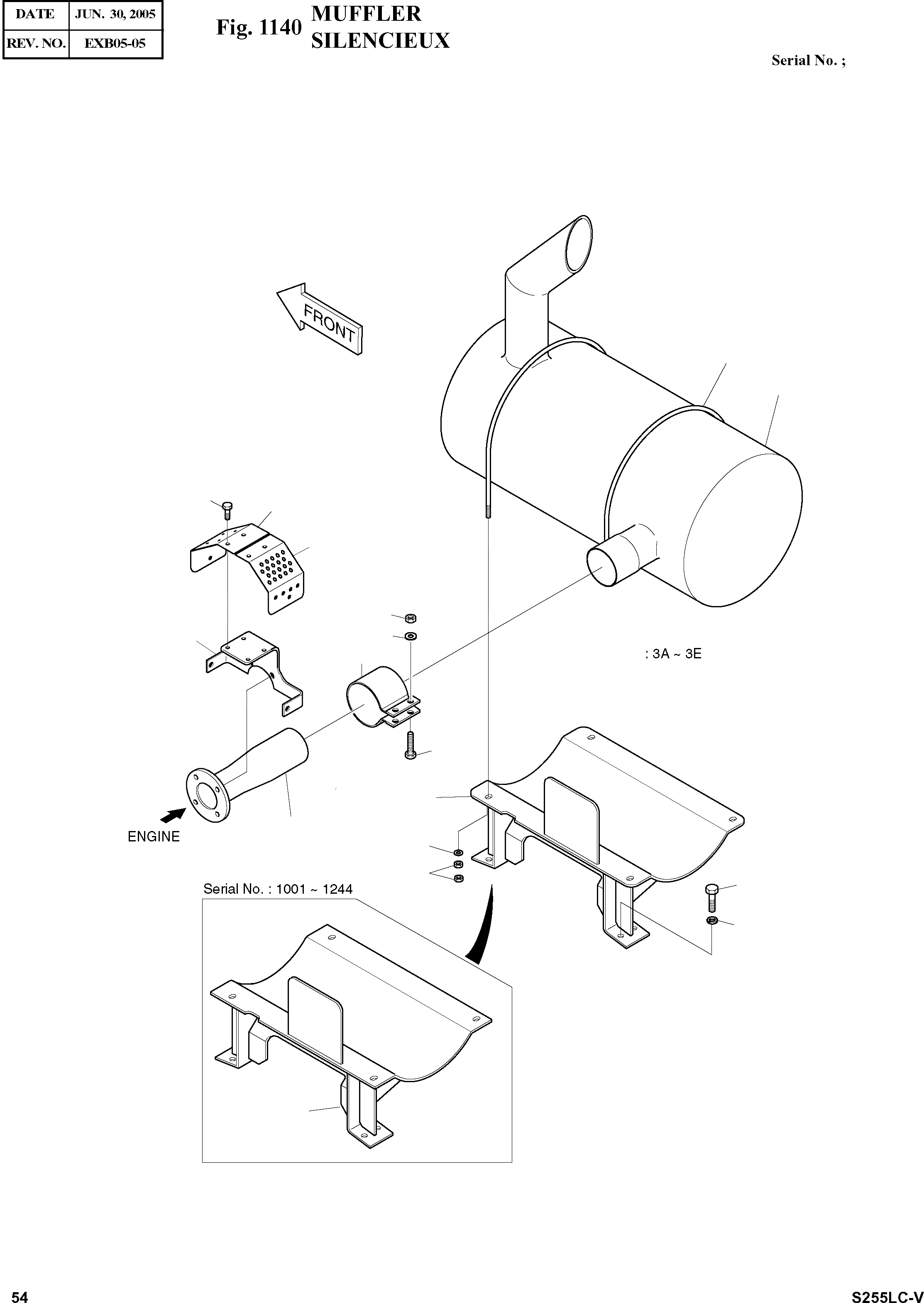 | DATE | JUN. 30, 2005 |
|---|---|
| REV. NO. | EXB05-05 |

Fig. 1140 MUFFLER SILENCIEUX

Serial No. ;

FRONT

: 3A ~ 3E

ENGINE

Serial No. : 1001 ~ 1244

54

S255LC-V