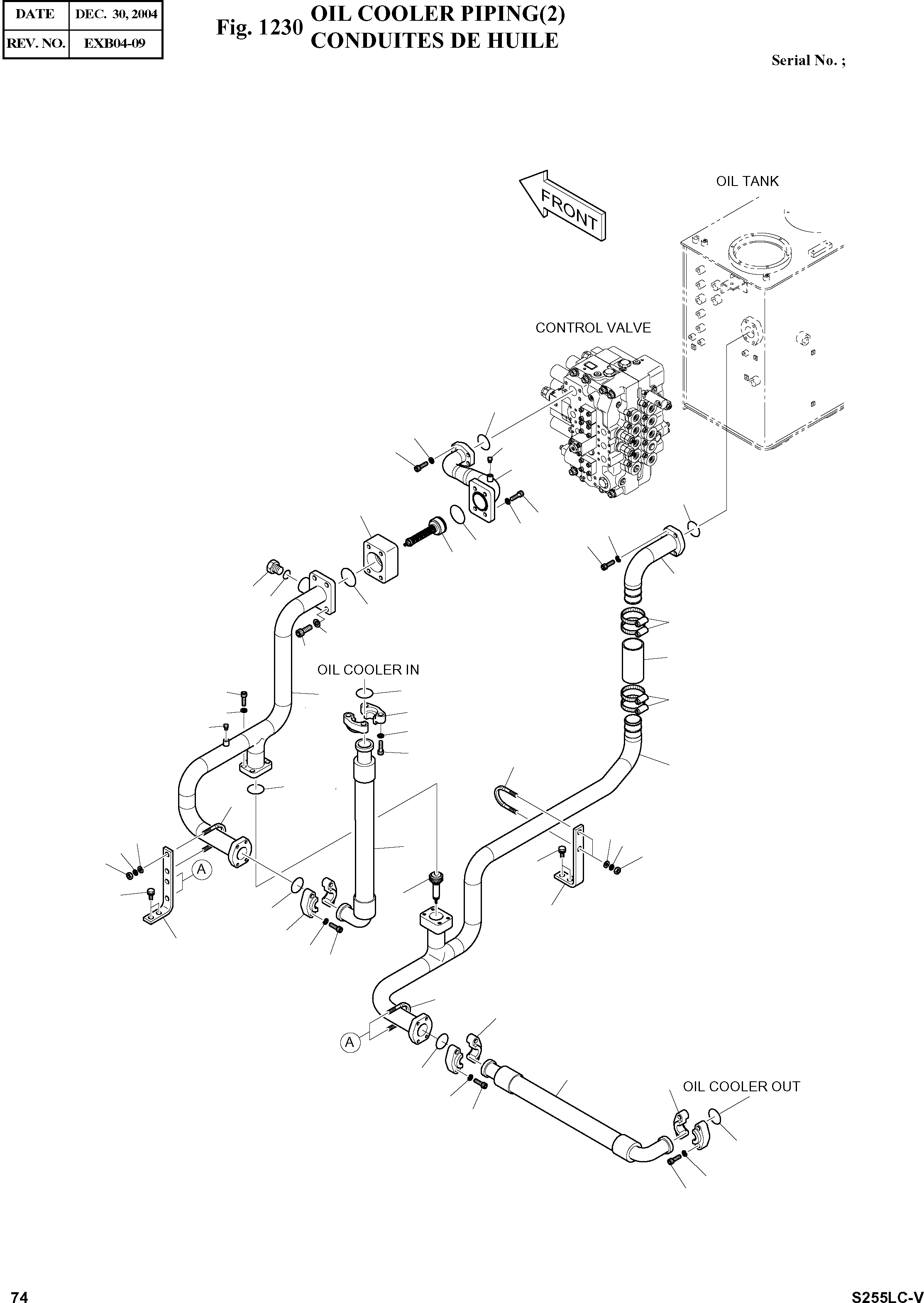 | DATE | DEC. 30, 2004 |
|---|---|
| REV. NO. | EXB04-09 |

Fig. 1230 OIL COOLER PIPING(2)
CONDUITES DE HUILE

Serial No. ;

FRONT

OIL TANK

CONTROL VALVE

OIL COOLER IN

A

A

OIL COOLER OUT

74

S255LC-V