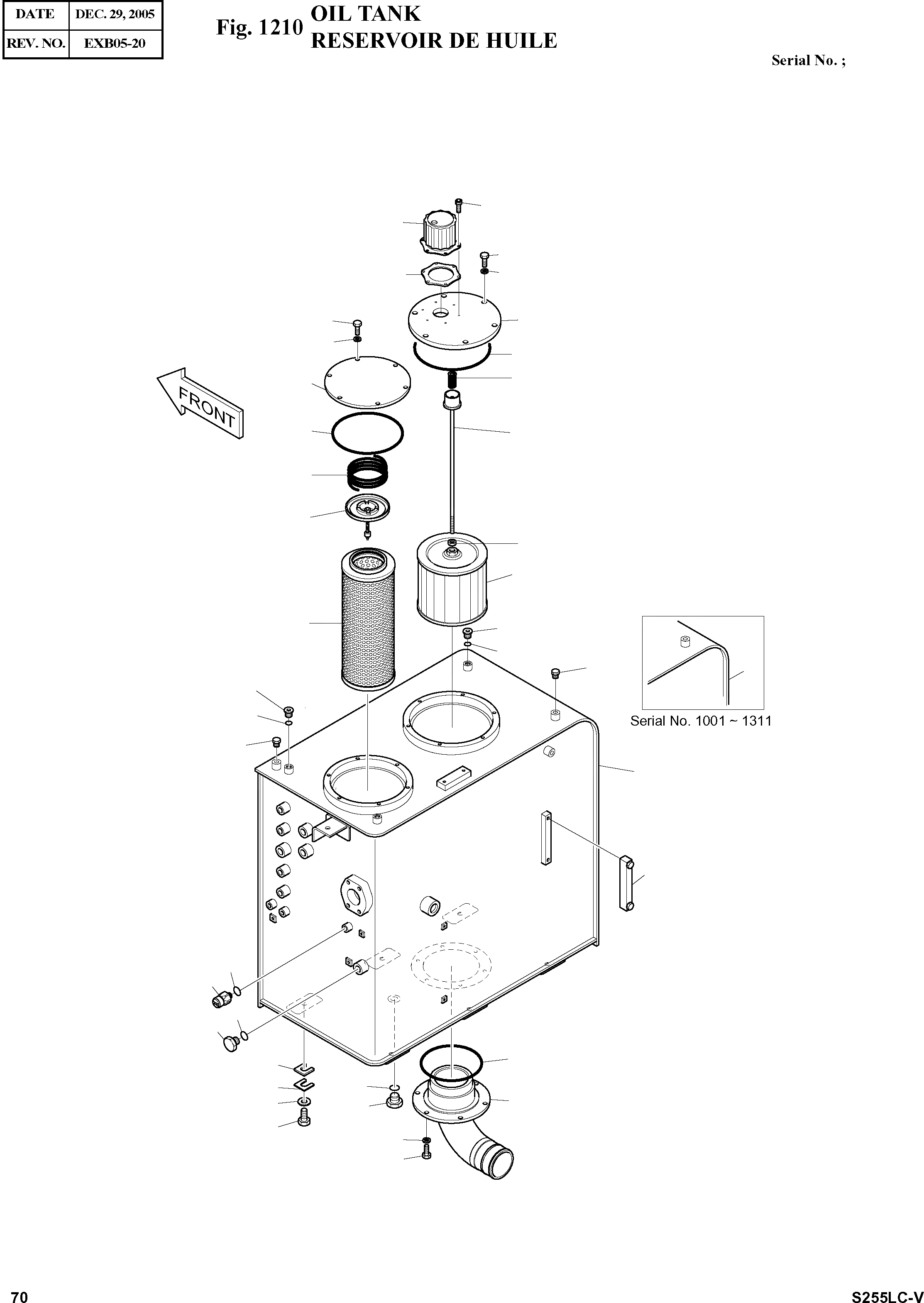 | DATE | DEC. 29, 2005 |
|---|---|
| REV. NO. | EXB05-20 |

Fig. 1210 OIL TANK
RESERVOIR DE HUILE

Serial No. ;

FRONT

Serial No. 1001 ~ 1311

70

S255LC-V