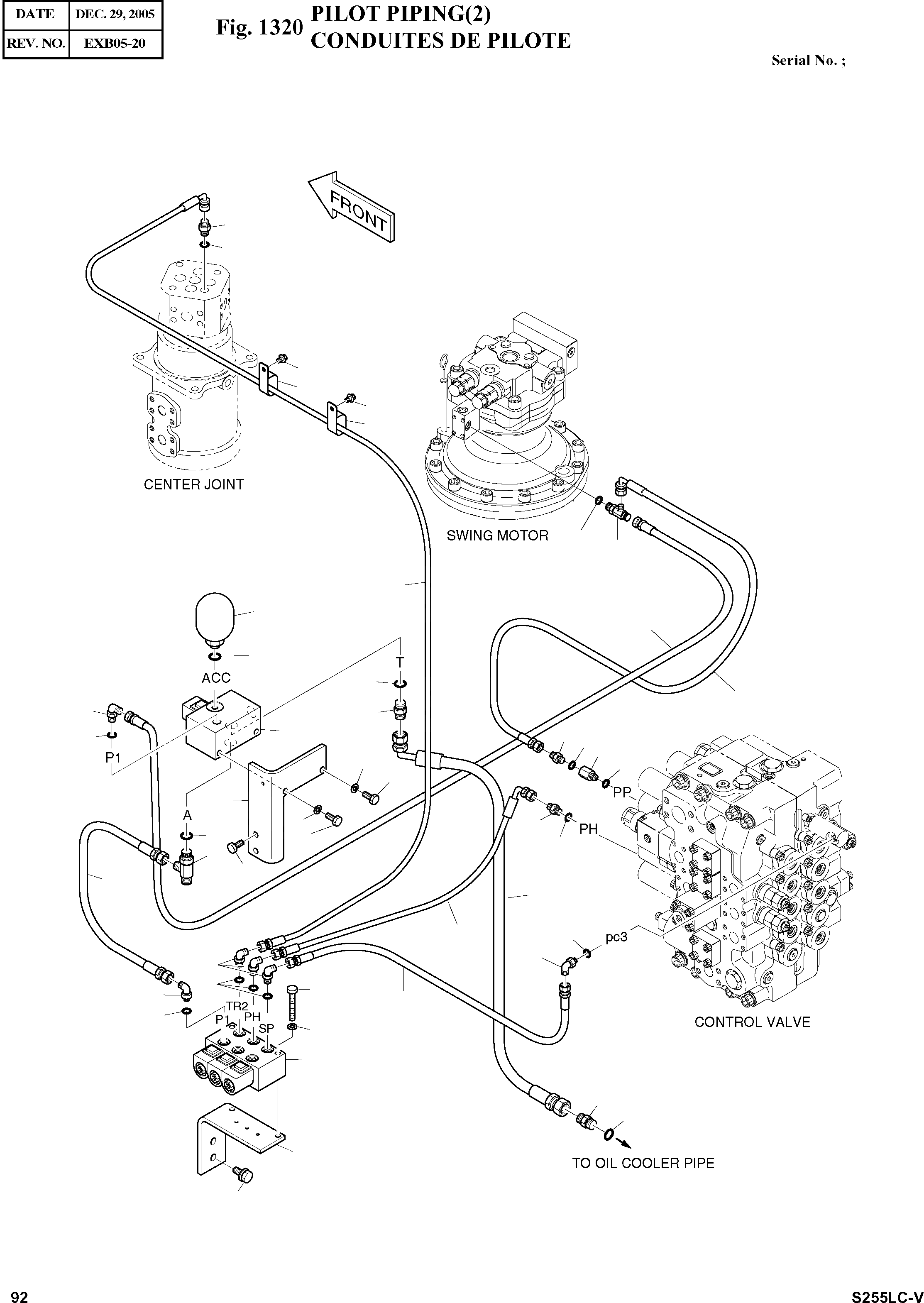 | DATE | DEC. 29, 2005 |
|---|---|
| REV. NO. | EXB05-20 |

Fig. 1320 PILOT PIPING(2)
CONDUITES DE PILOTE

Serial No. ;

FRONT

CENTER JOINT

SWING MOTOR

ACC

T

P1

A

PP

PH

pc3

TR2

P1

PH

SP

CONTROL VALVE

TO OIL COOLER PIPE

92

S255LC-V