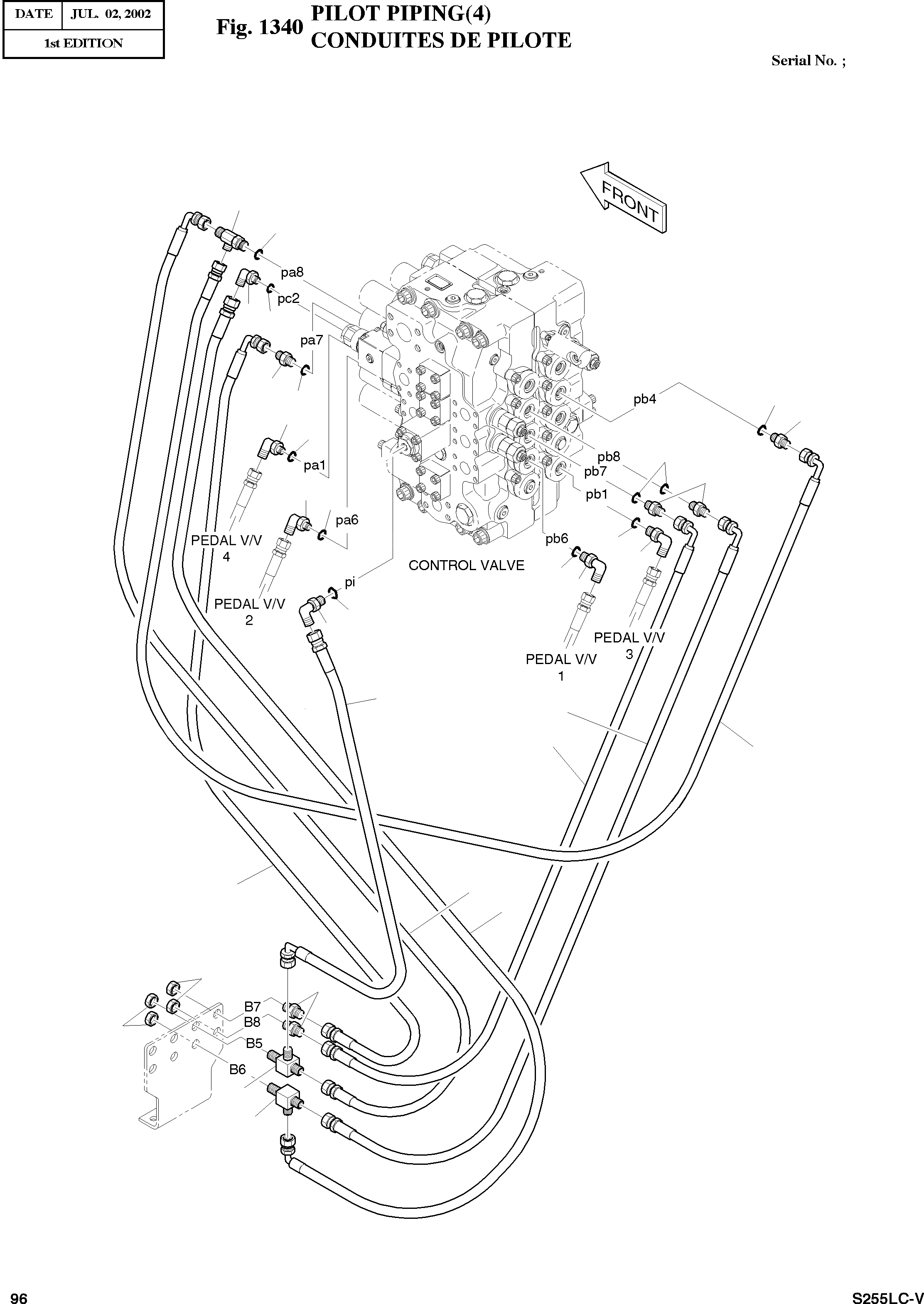 | DATE | JUL. 02, 2002 |
|---|---|
| 1st EDITION | |

Fig. 1340 PILOT PIPING(4)
CONDUITES DE PILOTE

Serial No. ;

FRONT

pa8
pc2
pa7
pa1
pa6
PEDAL V/V 4
PEDAL V/V 2
pi
CONTROL VALVE
pb4
pb8
pb7
pb1
pb6
PEDAL V/V 3
PEDAL V/V 1
B7
B8
B5
B6

96

S255LC-V